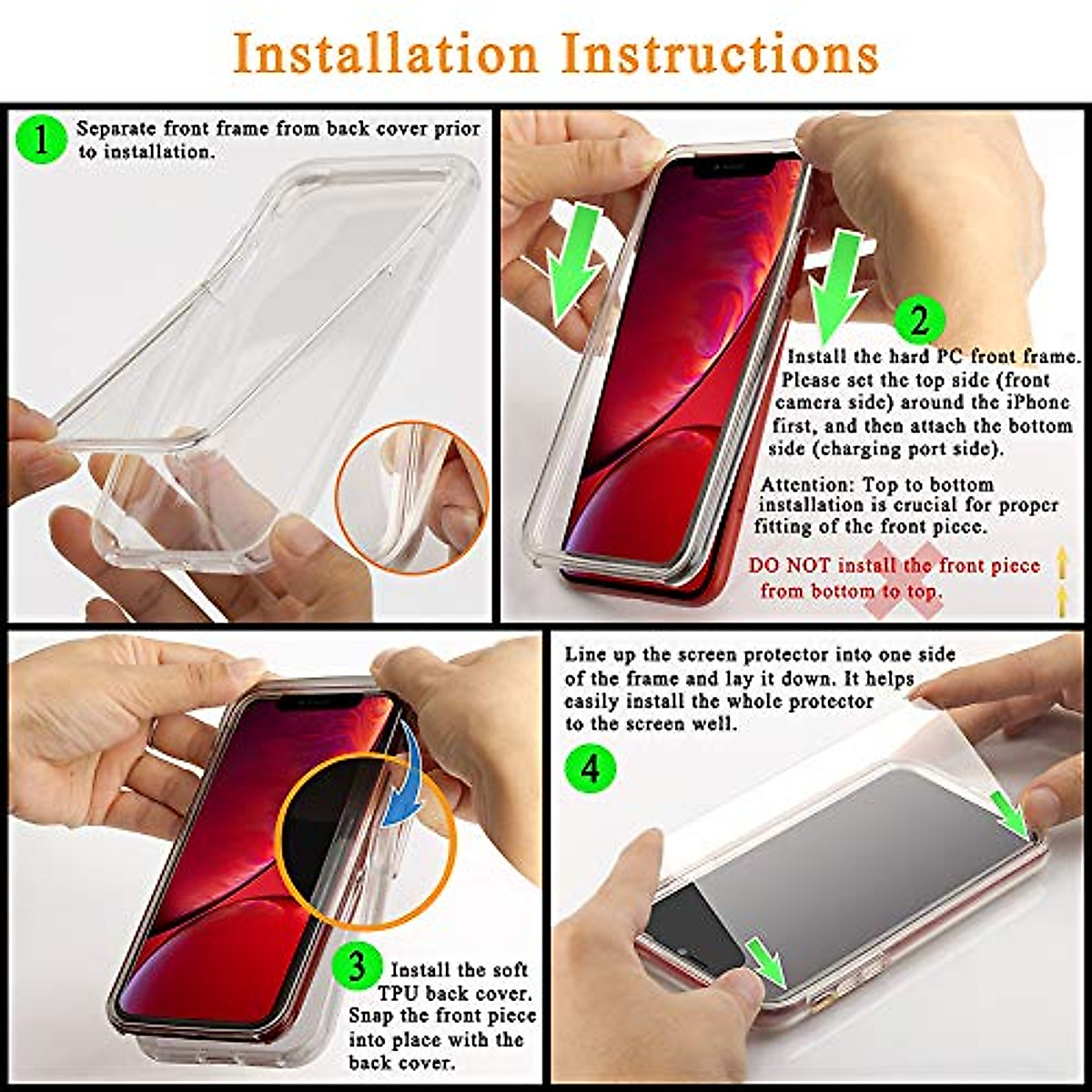 Installation Instructions

1 Separate front frame from back cover prior to installation.

2 Install the hard PC front frame. Please set the top side (front camera side) around the iPhone first, and then attach the bottom side (charging port side).

Attention: Top to bottom installation is crucial for proper fitting of the front piece.

DO NOT install the front piece from bottom to top.

3 Install the soft TPU back cover. Snap the front piece into place with the back cover.

Line up the screen protector into one side of the frame and lay it down. It helps easily install the whole protector to the screen well.

4