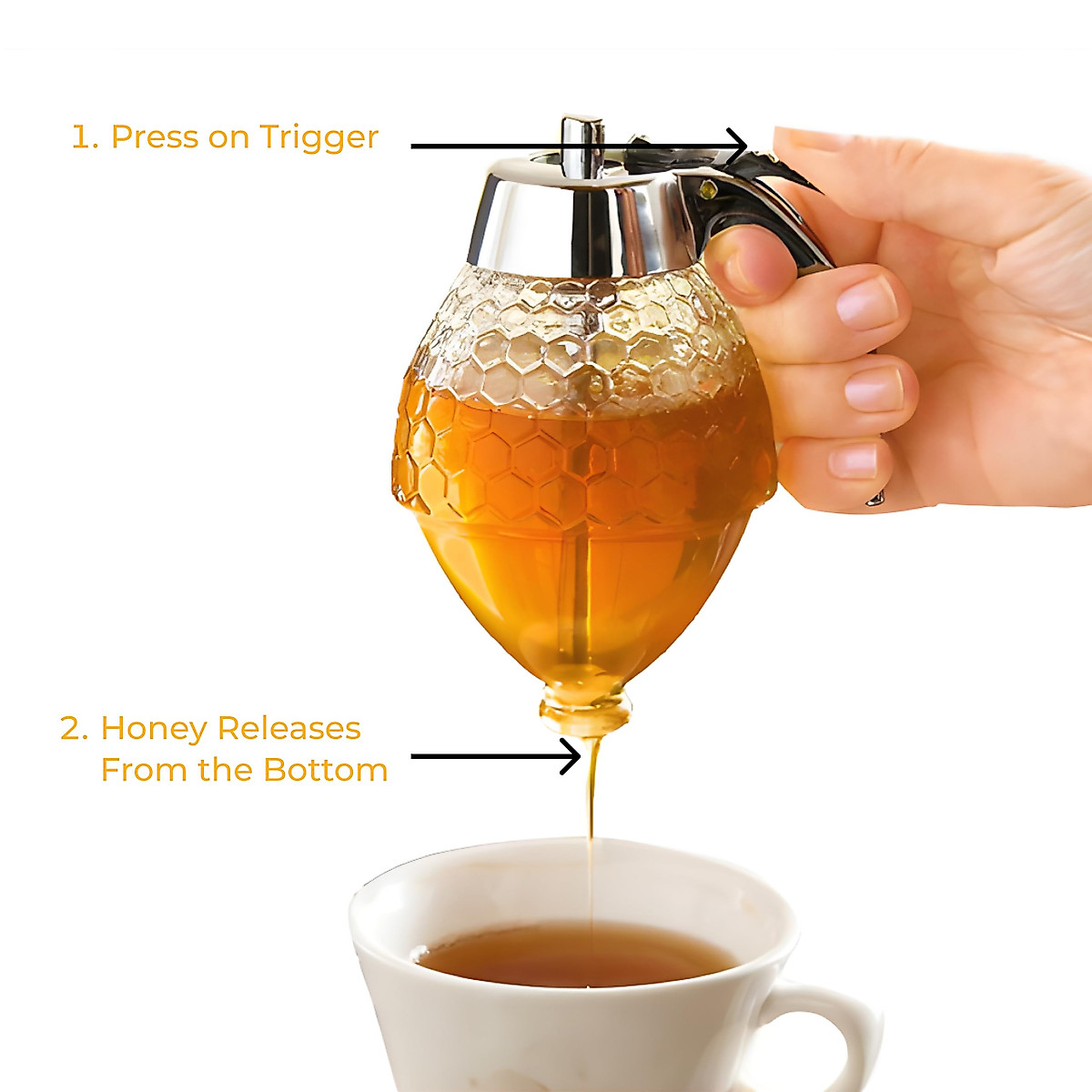 1. Press on Trigger

2. Honey Releases From the Bottom