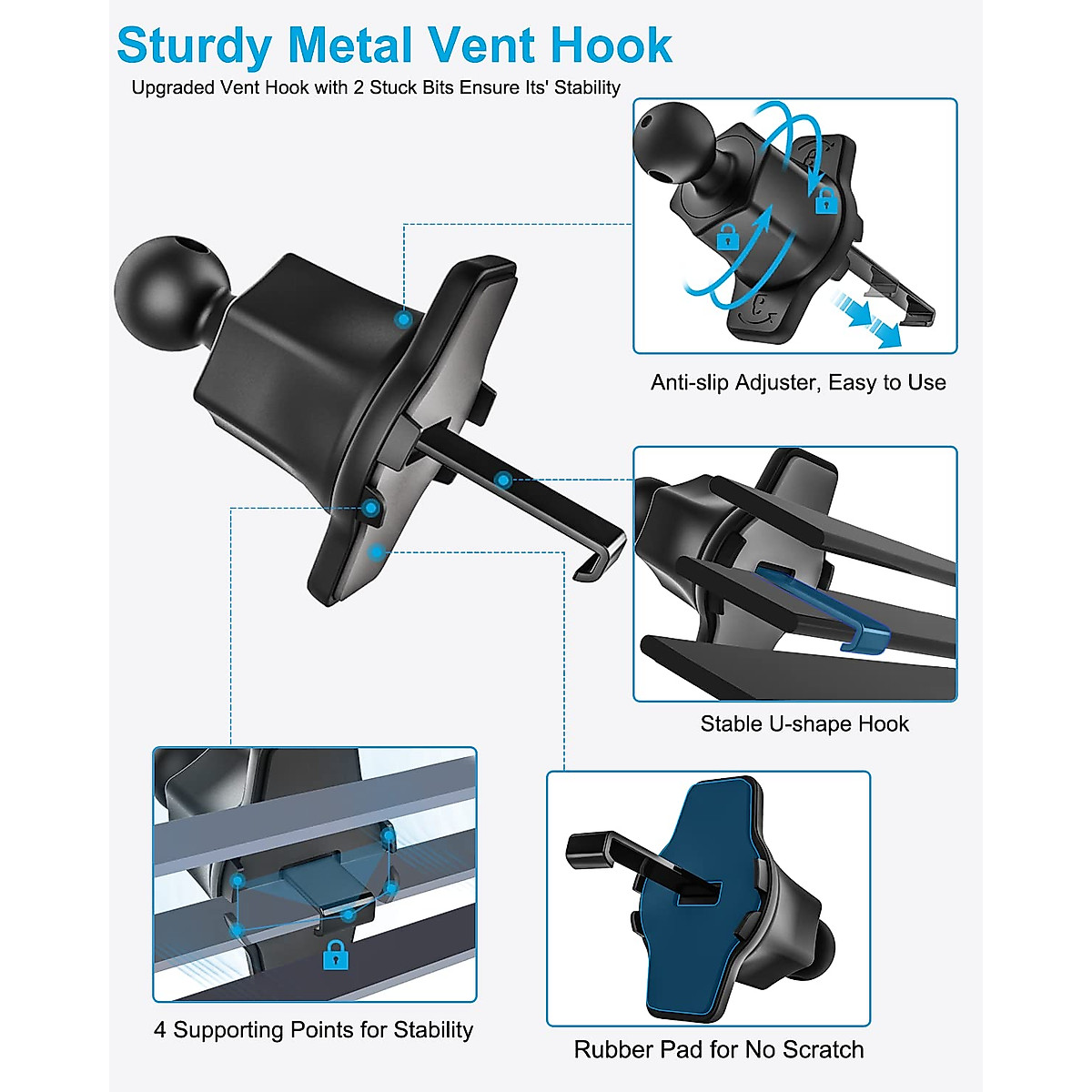 Sturdy Metal Vent Hook

Upgraded Vent Hook with 2 Stuck Bits Ensure Its' Stability

Anti-slip Adjuster, Easy to Use

Stable U-shape Hook

4 Supporting Points for Stability

Rubber Pad for No Scratch