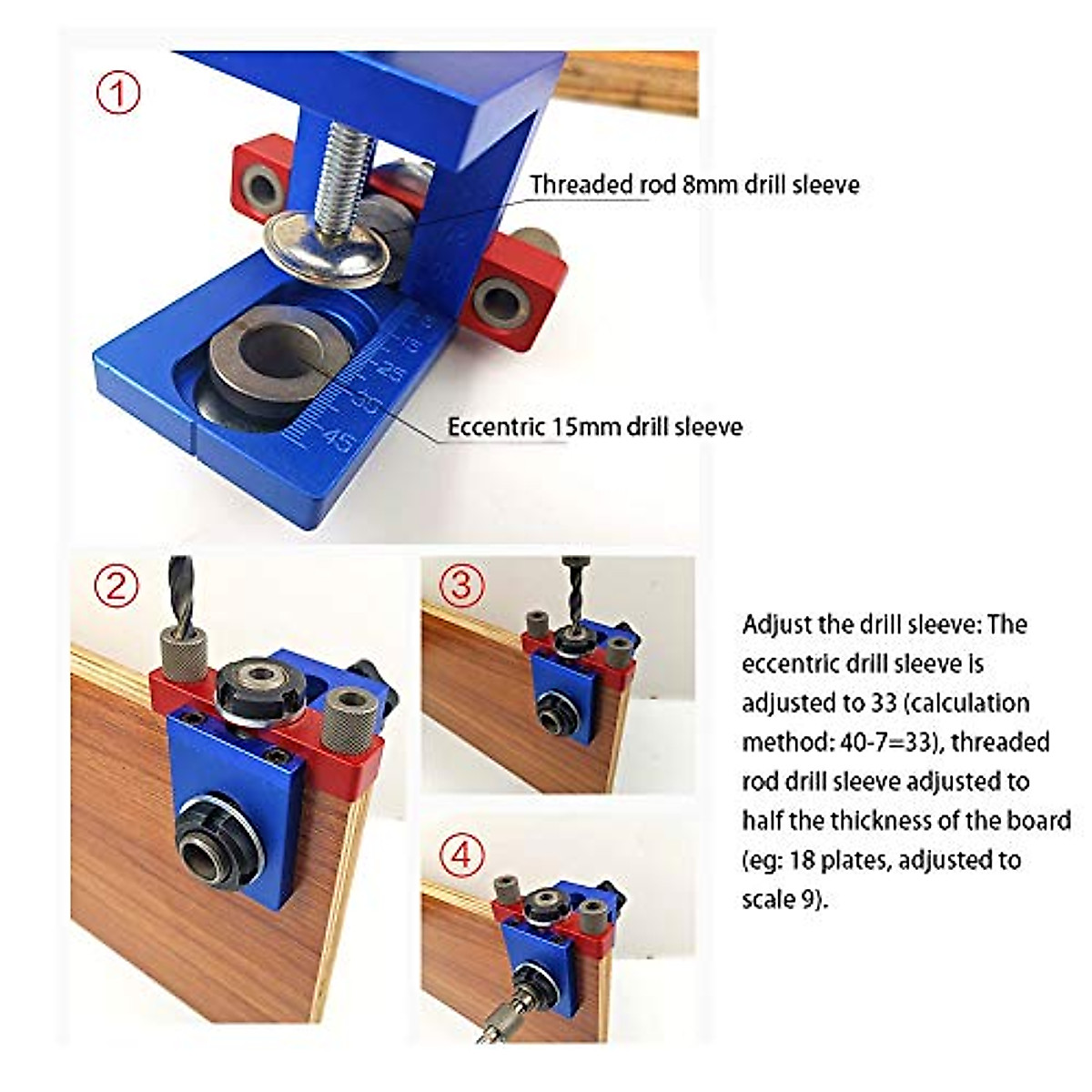 ①

Threaded rod 8mm drill sleeve

15
25
35
45

Eccentric 15mm drill sleeve

②

③

④

Adjust the drill sleeve: The eccentric drill sleeve is adjusted to 33 (calculation method: 40-7=33), threaded rod drill sleeve adjusted to half the thickness of the board (eg: 18 plates, adjusted to scale 9).