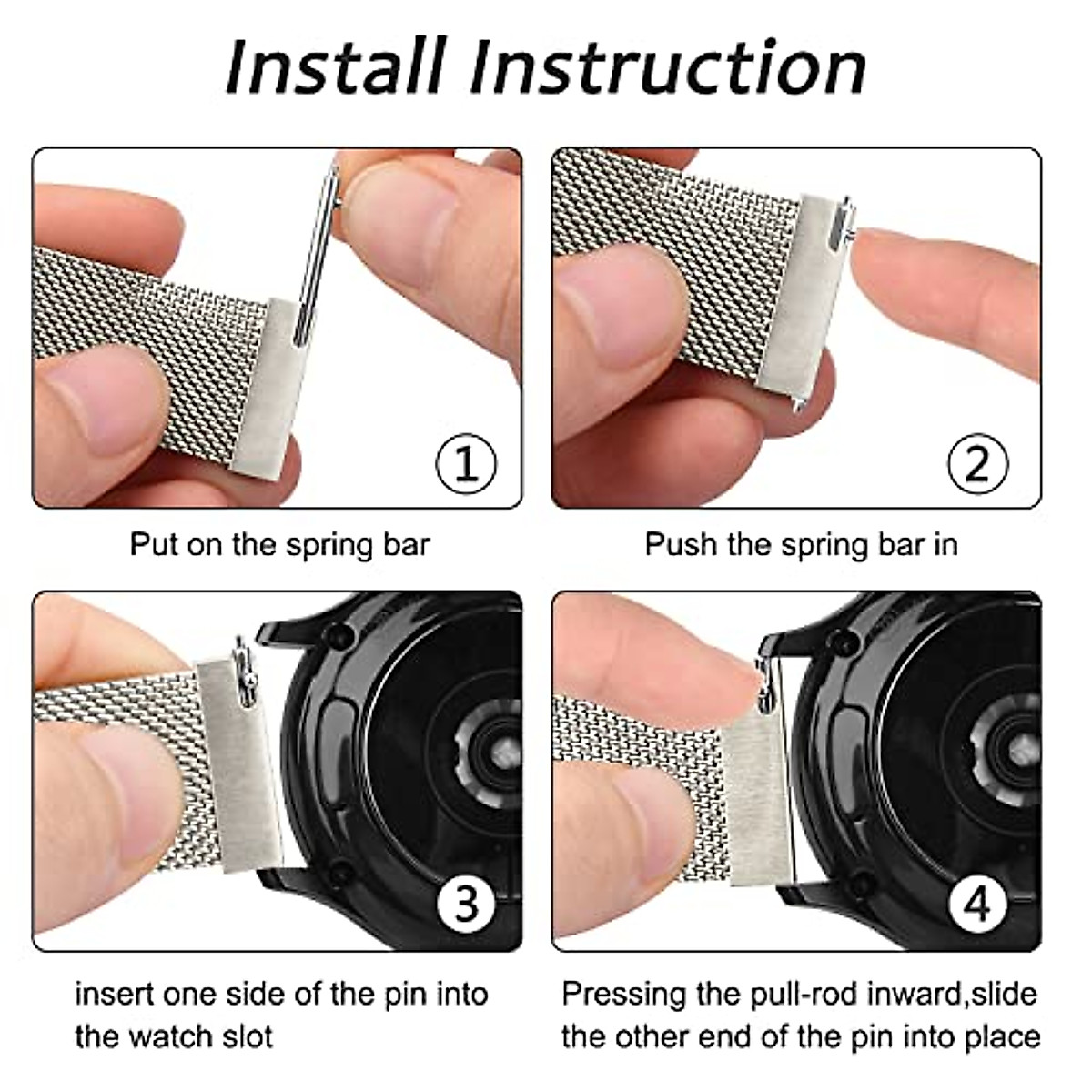 Install Instruction

①

Put on the spring bar

②

Push the spring bar in

③

insert one side of the pin into the watch slot

④

Pressing the pull-rod inward,slide the other end of the pin into place