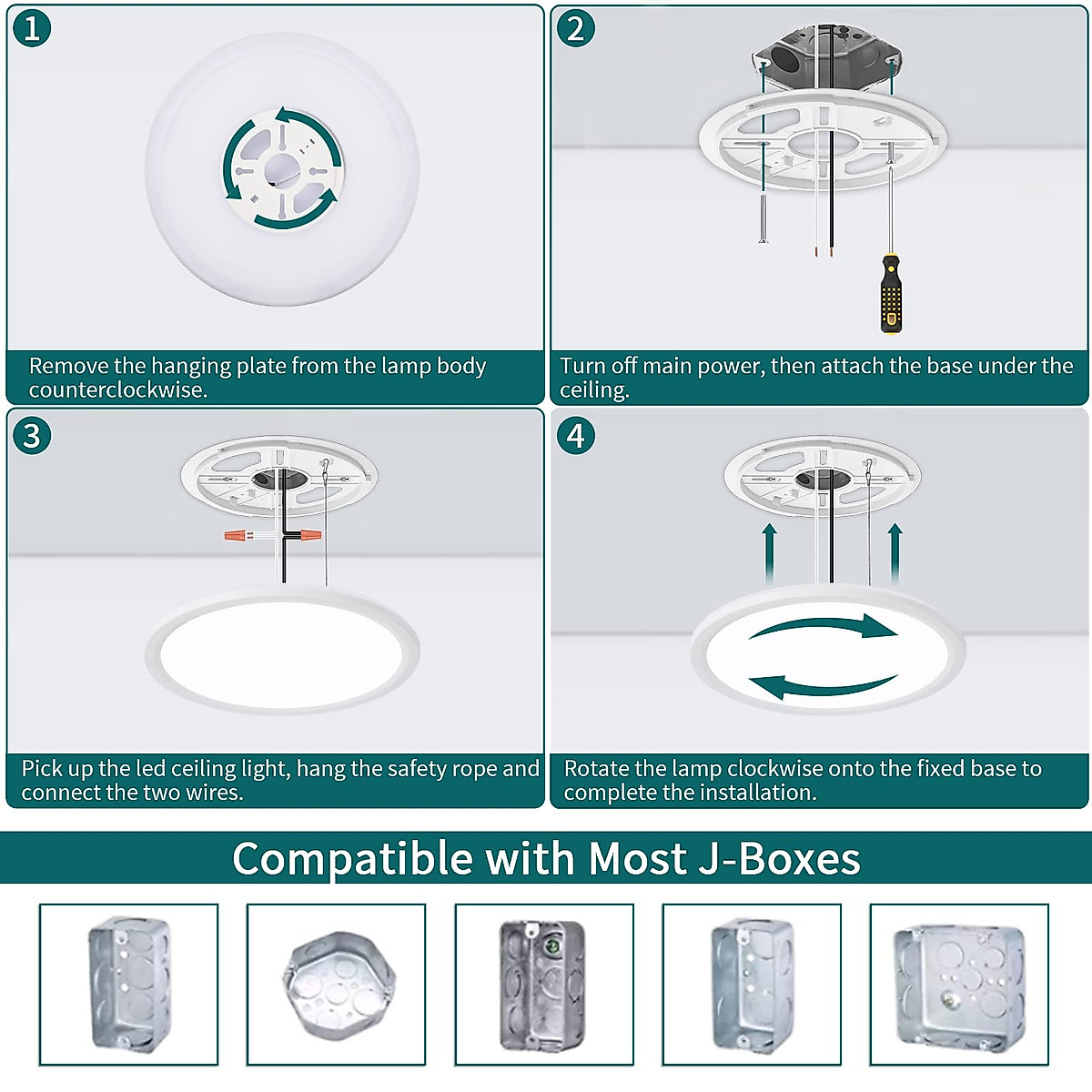 1

Remove the hanging plate from the lamp body counterclockwise.

2

Turn off main power, then attach the base under the ceiling.

3

Pick up the led ceiling light, hang the safety rope and connect the two wires.

4

Rotate the lamp clockwise onto the fixed base to complete the installation.

Compatible with Most J-Boxes