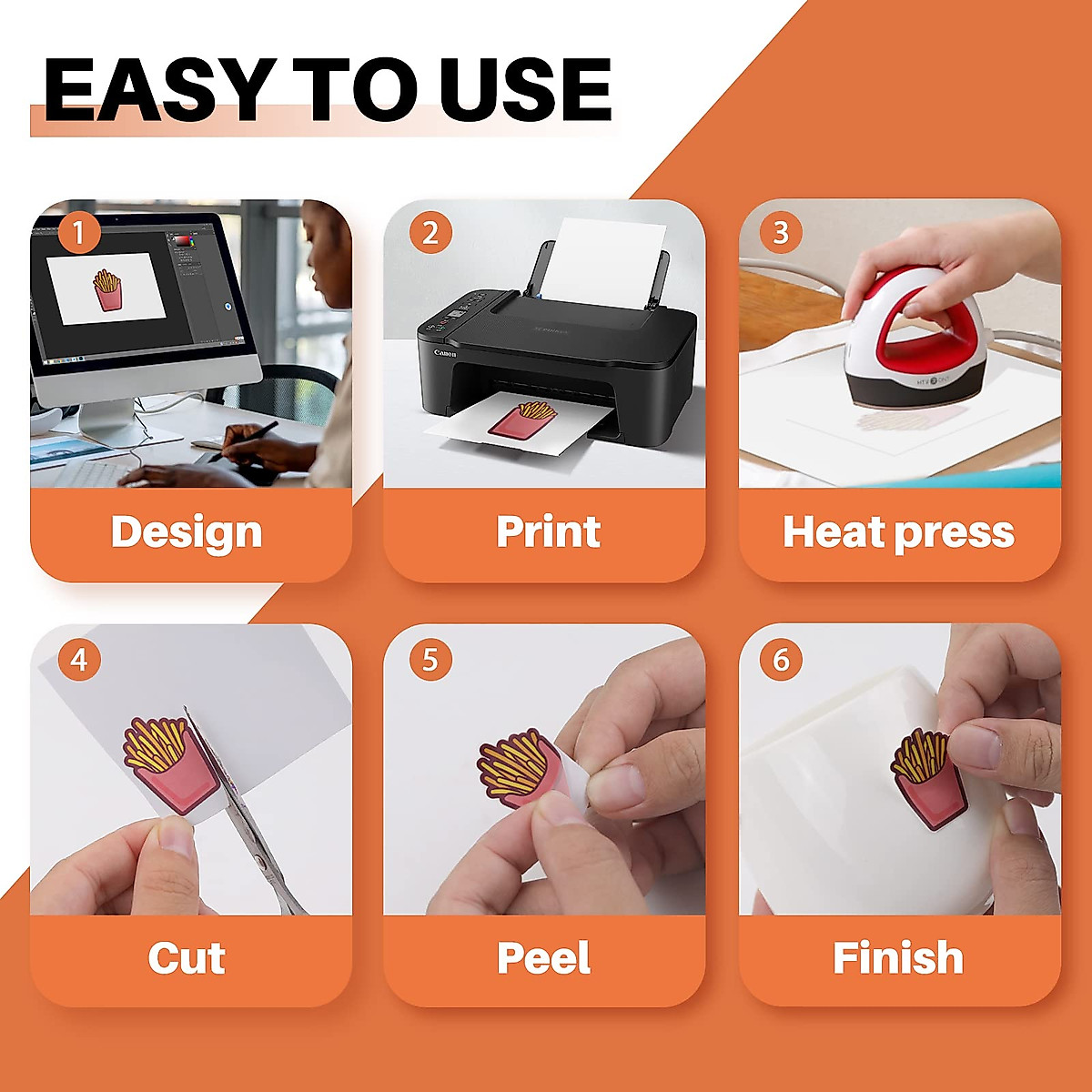 EASY TO USE

1
Design

2
Canon
Print

3
Heat press

4
Cut

5
Peel

6
Finish