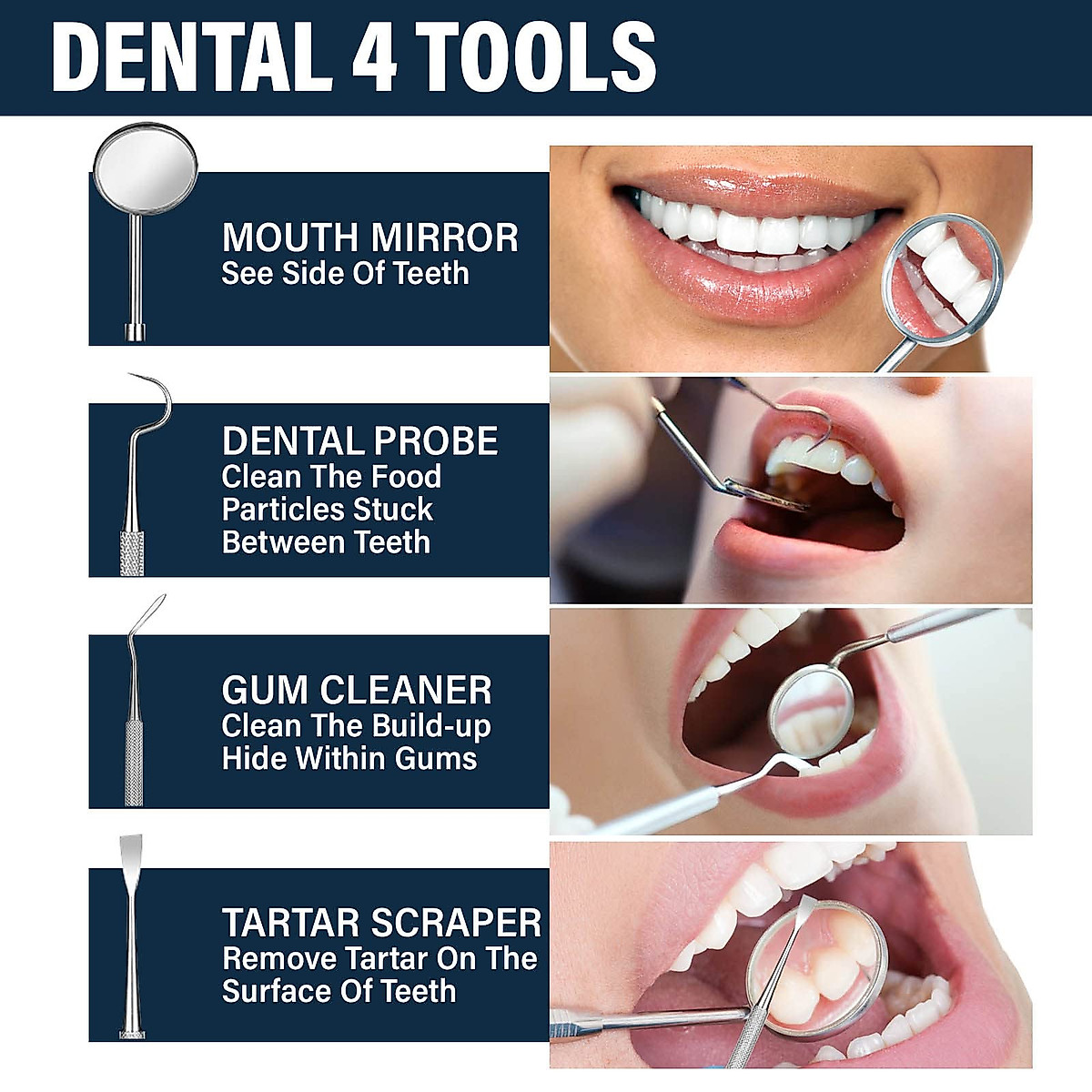 DENTAL 4 TOOLS

MOUTH MIRROR
See Side Of Teeth

DENTAL PROBE
Clean The Food Particles Stuck Between Teeth

GUM CLEANER
Clean The Build-up Hide Within Gums

TARTAR SCRAPER
Remove Tartar On The Surface Of Teeth