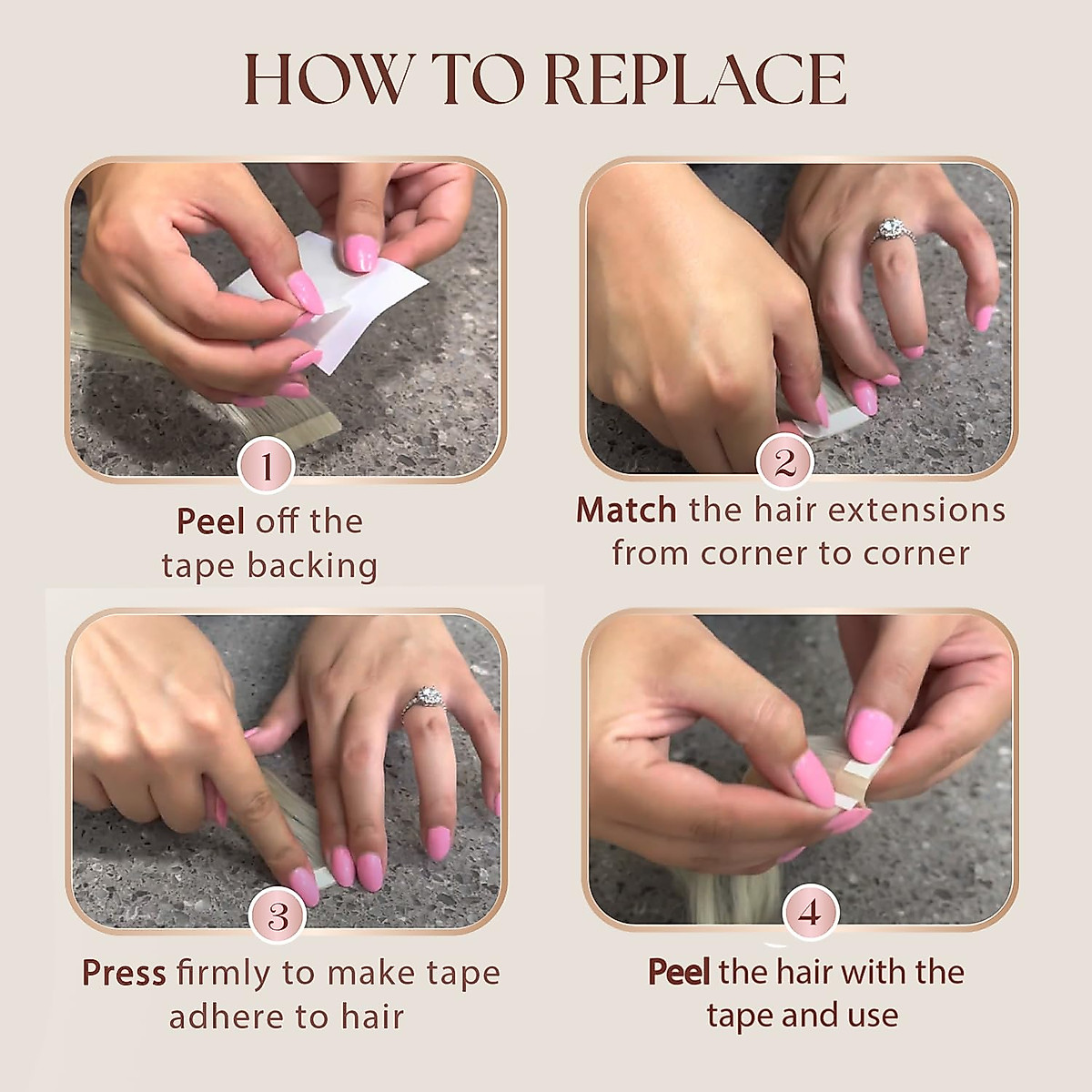 HOW TO REPLACE

1

Peel off the tape backing

2

Match the hair extensions from corner to corner

3

Press firmly to make tape adhere to hair

4

Peel the hair with the tape and use