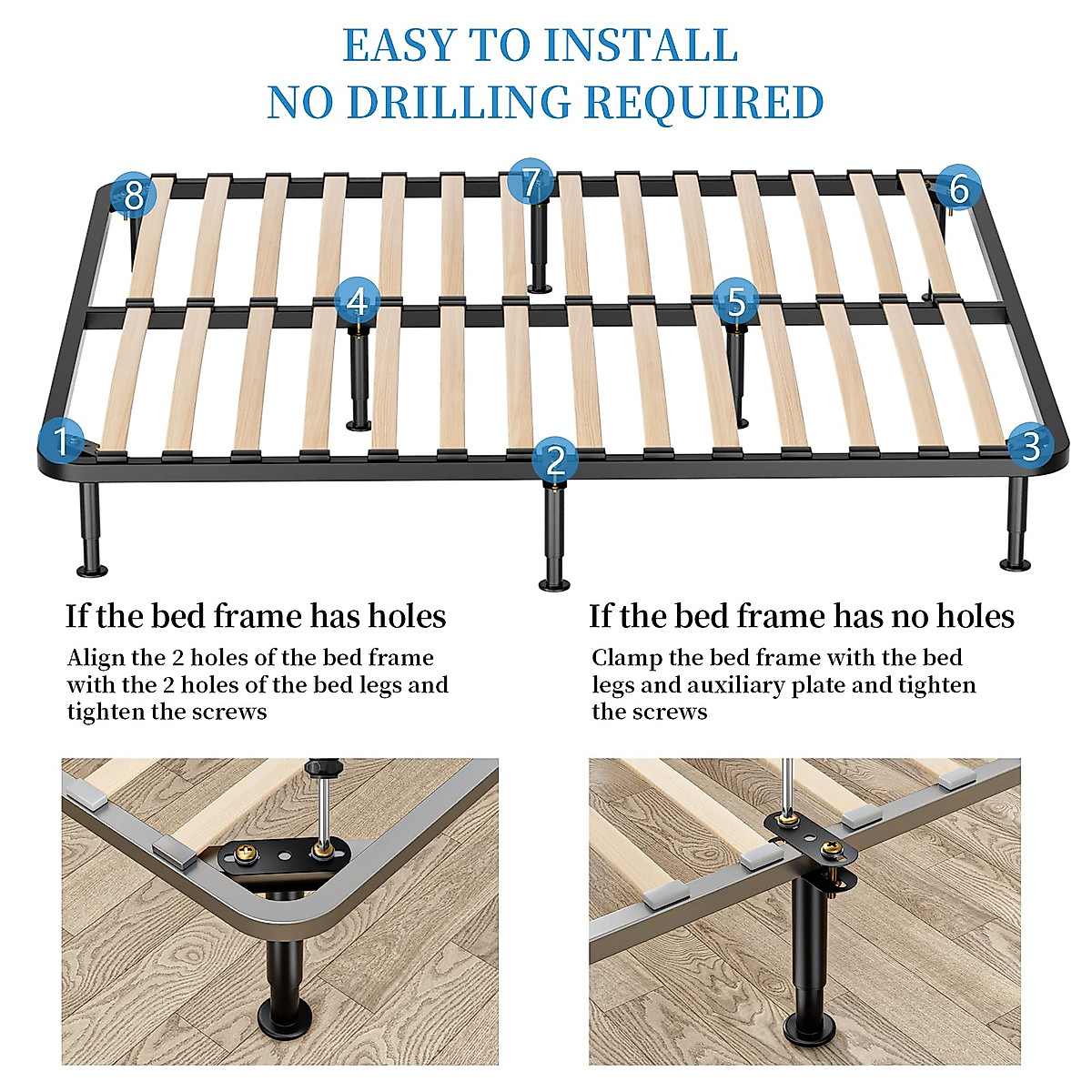 EASY TO INSTALL
NO DRILLING REQUIRED

8
7
6
4
5
1
2
3

If the bed frame has holes

Align the 2 holes of the bed frame with the 2 holes of the bed legs and tighten the screws

If the bed frame has no holes

Clamp the bed frame with the bed legs and auxiliary plate and tighten the screws