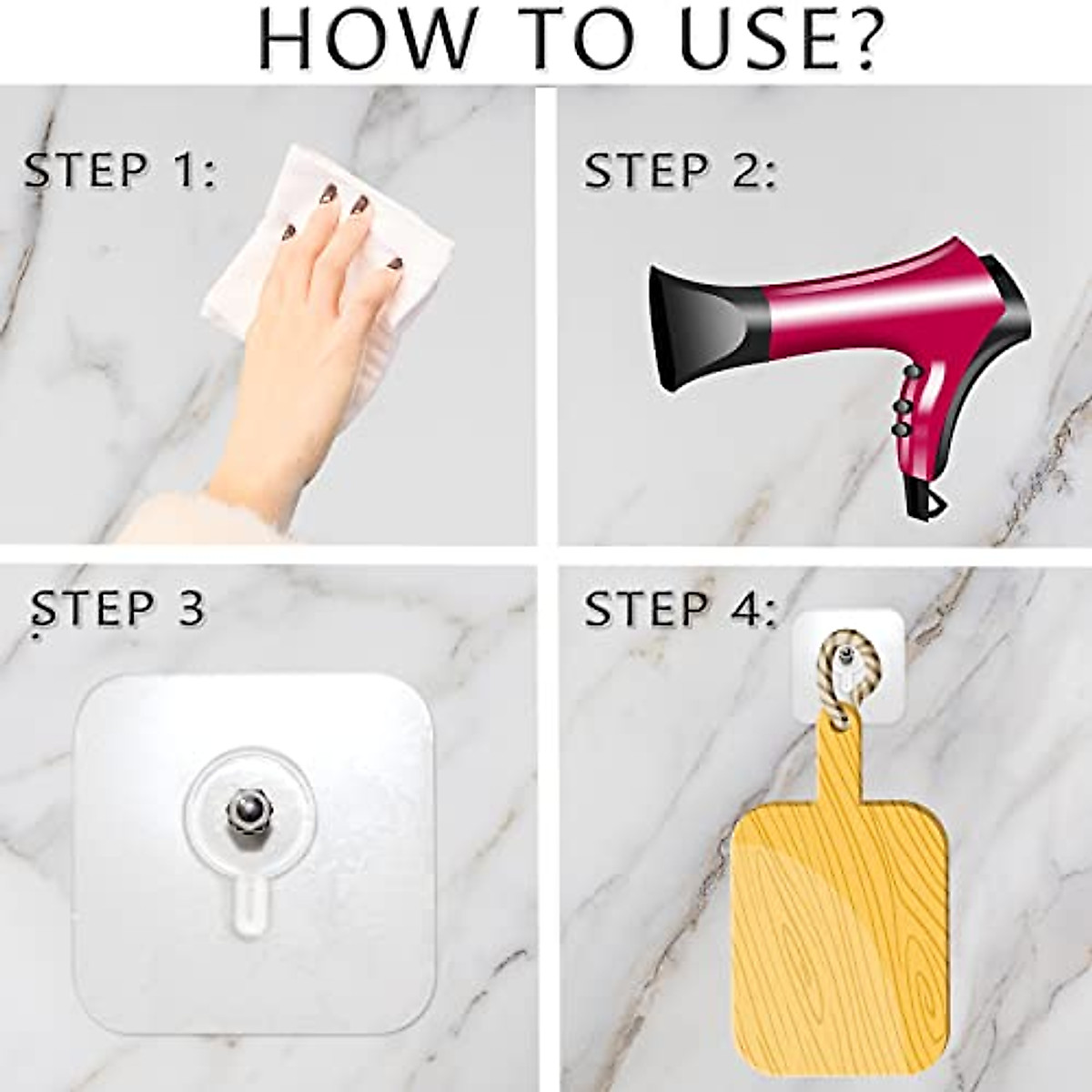 HOW TO USE?

STEP 1:

STEP 2:

STEP 3

STEP 4: