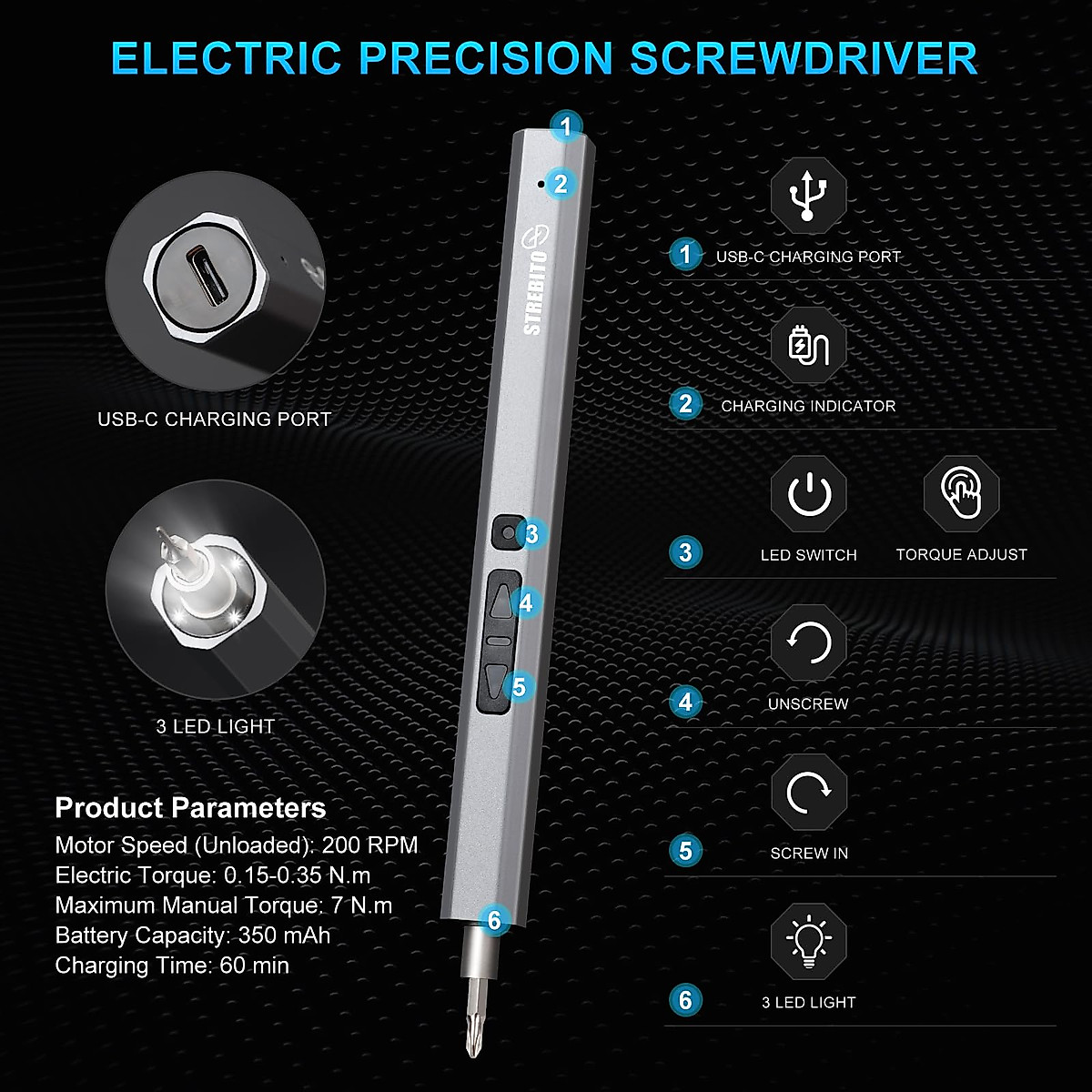 ELECTRIC PRECISION SCREWDRIVER

USB-C CHARGING PORT

3 LED LIGHT

Product Parameters
Motor Speed (Unloaded): 200 RPM
Electric Torque: 0.15-0.35 N.m
Maximum Manual Torque: 7 N.m
Battery Capacity: 350 mAh
Charging Time: 60 min

1
2
STREBITO
3
4
5
6

1 USB-C CHARGING PORT

2 CHARGING INDICATOR

3 LED SWITCH TORQUE ADJUST

4 UNSCREW

5 SCREW IN

6 3 LED LIGHT