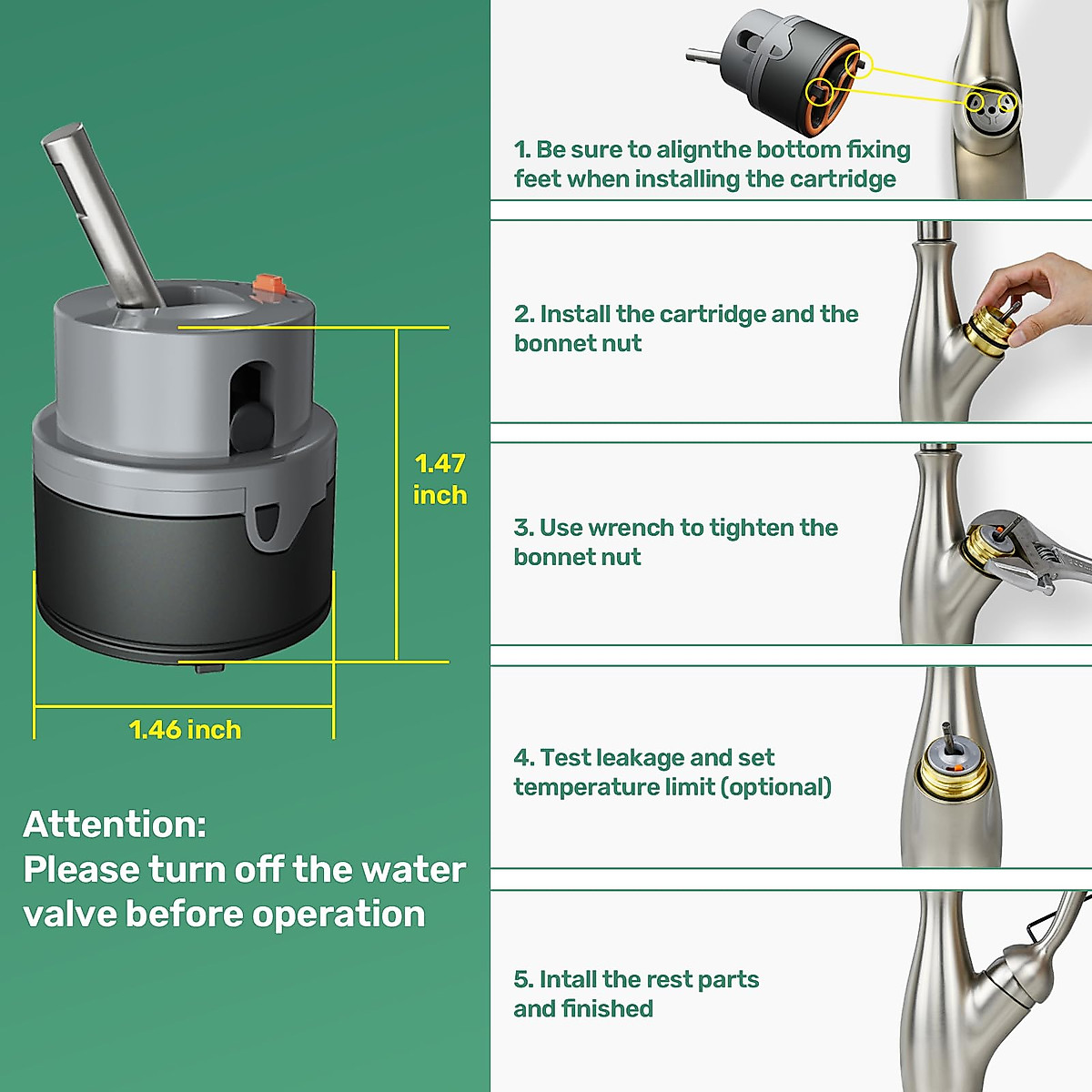 1.47 inch

1.46 inch

Attention:
Please turn off the water valve before operation

1. Be sure to alignthe bottom fixing feet when installing the cartridge

2. Install the cartridge and the bonnet nut

3. Use wrench to tighten the bonnet nut

4. Test leakage and set temperature limit (optional)

5. Intall the rest parts and finished