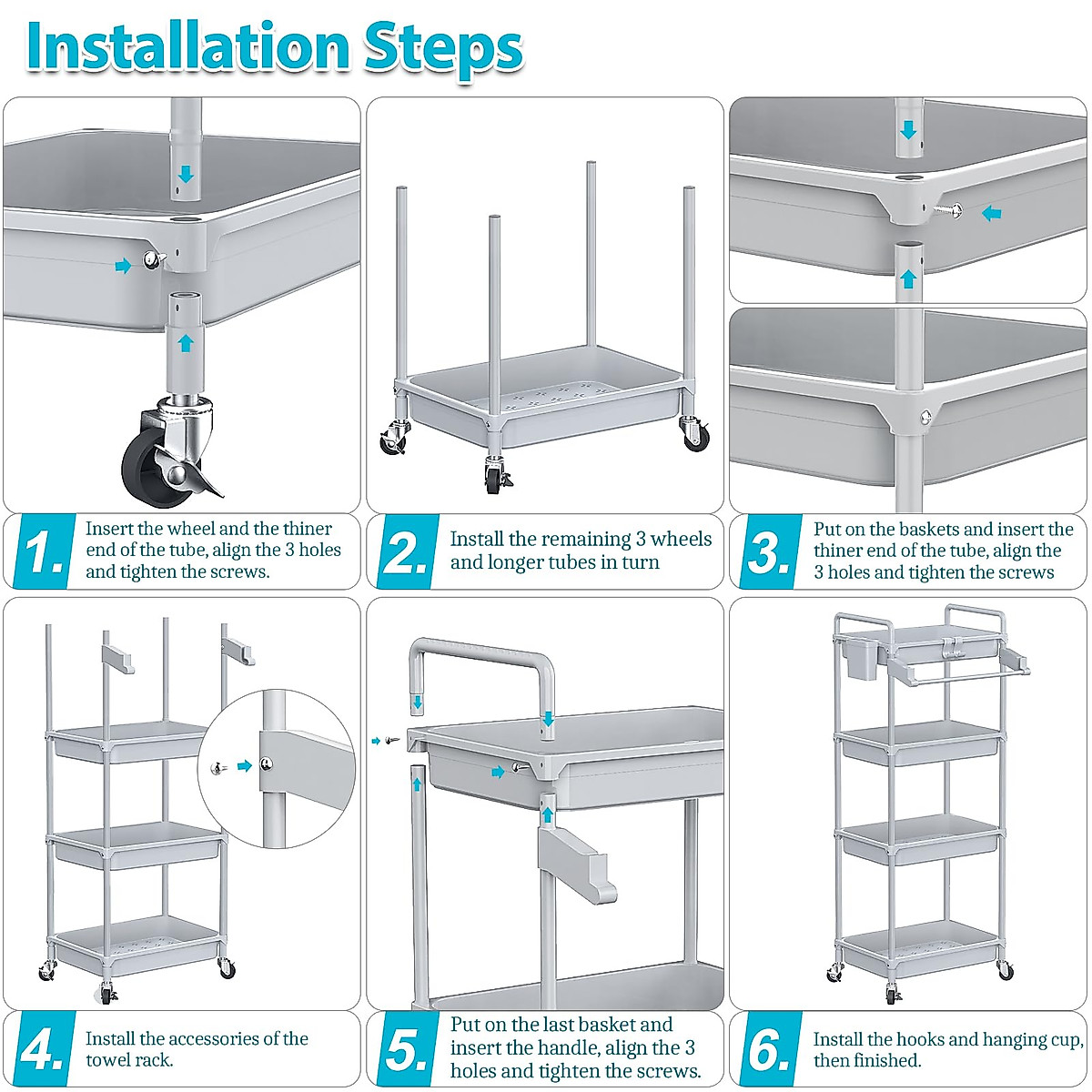 Installation Steps

1. Insert the wheel and the thiner end of the tube, align the 3 holes and tighten the screws.

2. Install the remaining 3 wheels and longer tubes in turn

3. Put on the baskets and insert the thiner end of the tube, align the 3 holes and tighten the screws

4. Install the accessories of the towel rack.

5. Put on the last basket and insert the handle, align the 3 holes and tighten the screws.

6. Install the hooks and hanging cup, then finished.