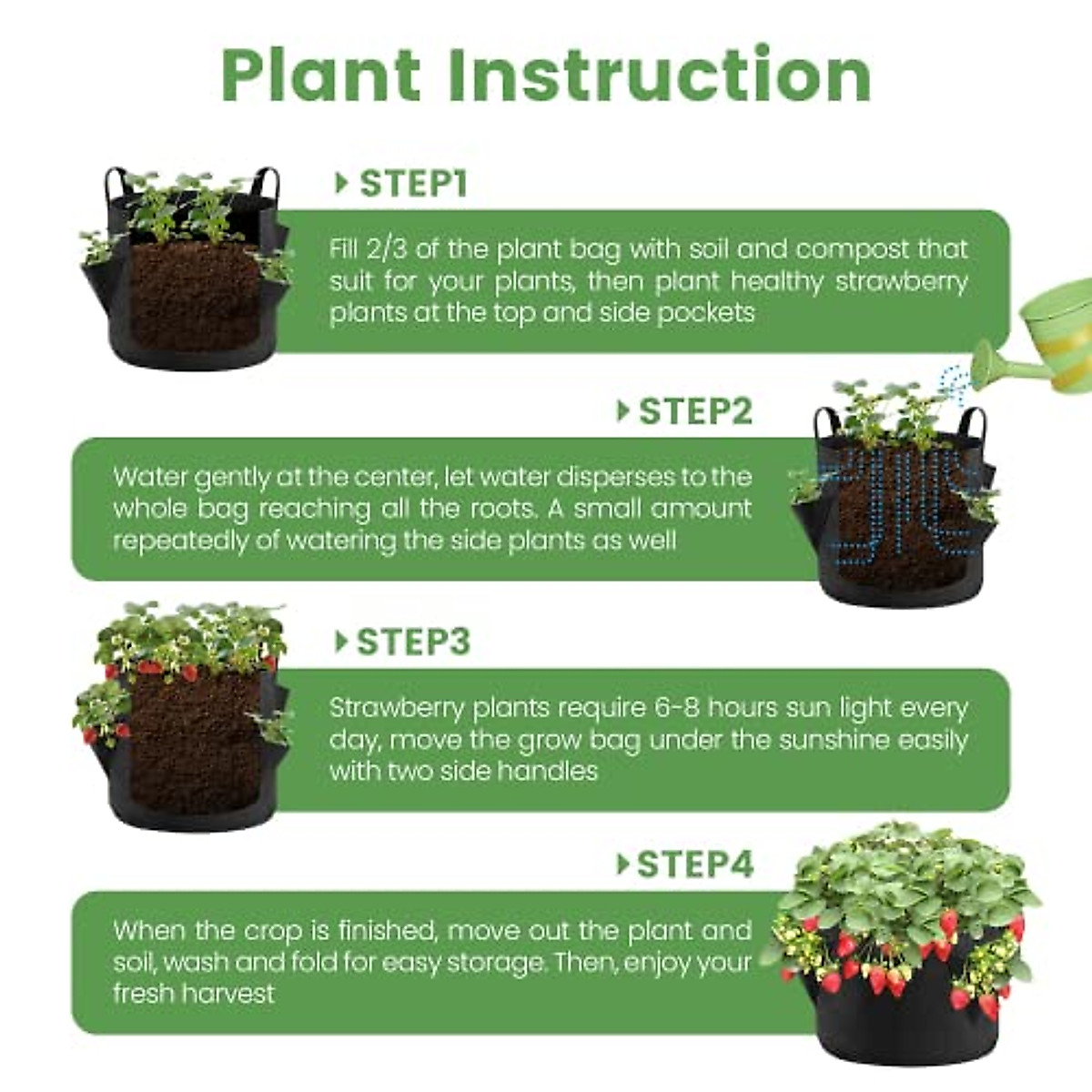 Plant Instruction

STEP1

Fill 2/3 of the plant bag with soil and compost that suit for your plants, then plant healthy strawberry plants at the top and side pockets

STEP2

Water gently at the center, let water disperses to the whole bag reaching all the roots. A small amount repeatedly of watering the side plants as well

STEP3

Strawberry plants require 6-8 hours sun light every day, move the grow bag under the sunshine easily with two side handles

STEP4

When the crop is finished, move out the plant and soil, wash and fold for easy storage. Then, enjoy your fresh harvest