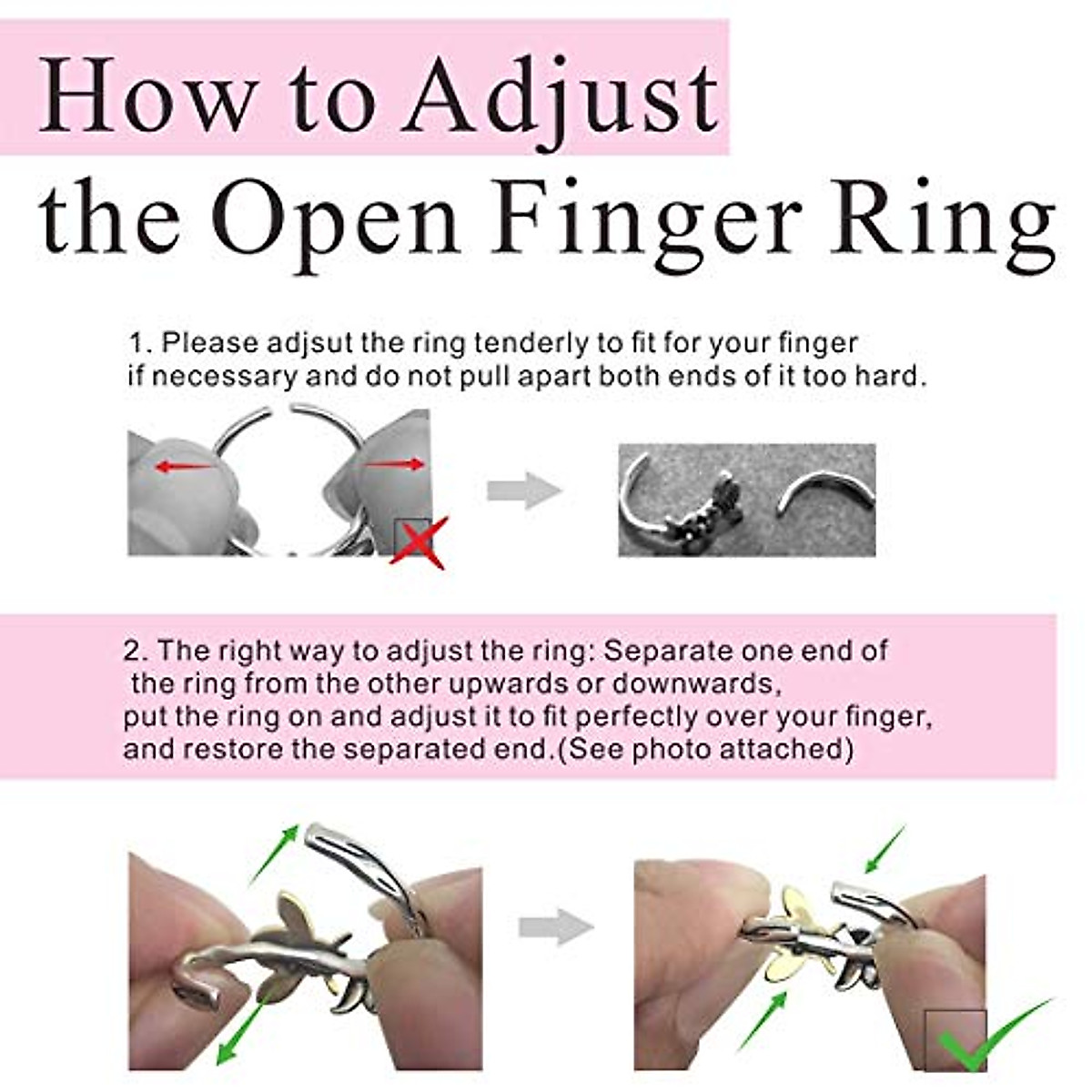 How to Adjust the Open Finger Ring

1. Please adjsut the ring tenderly to fit for your finger if necessary and do not pull apart both ends of it too hard.

2. The right way to adjust the ring: Separate one end of the ring from the other upwards or downwards, put the ring on and adjust it to fit perfectly over your finger, and restore the separated end.(See photo attached)