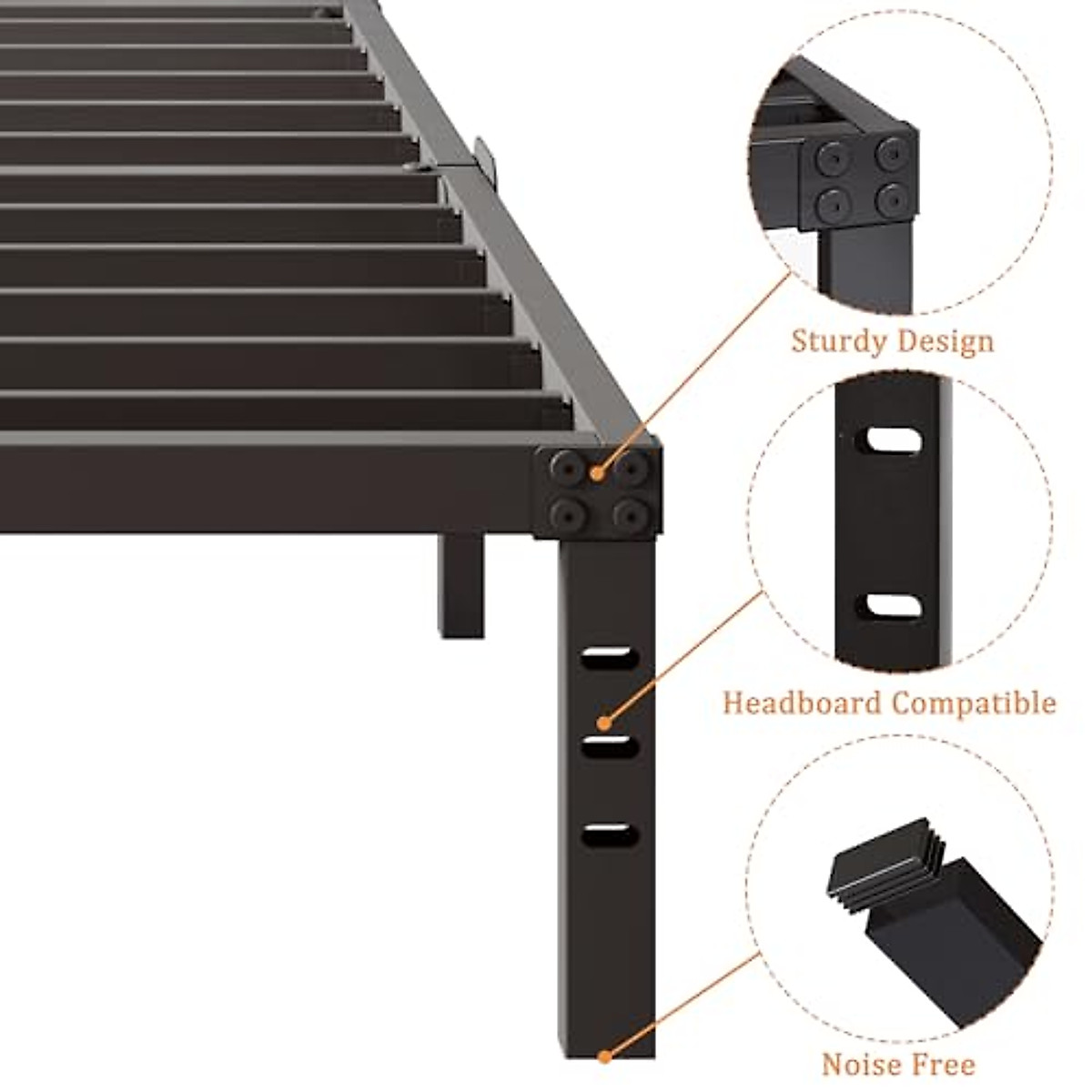 Sturdy Design

Headboard Compatible

Noise Free