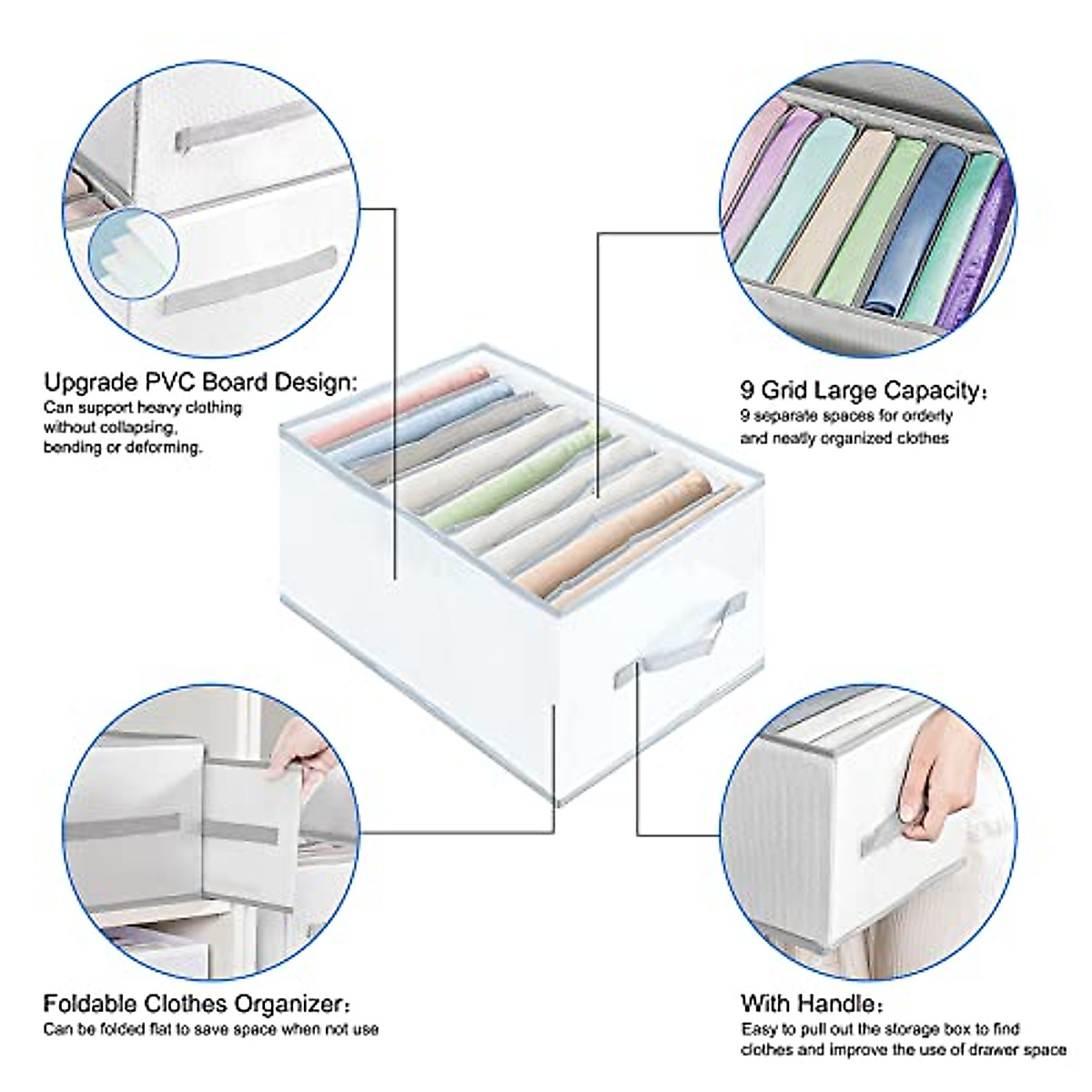 Upgrade PVC Board Design:
Can support heavy clothing without collapsing, bending or deforming.

9 Grid Large Capacity:
9 separate spaces for orderly and neatly organized clothes

Foldable Clothes Organizer:
Can be folded flat to save space when not use

With Handle:
Easy to pull out the storage box to find clothes and improve the use of drawer space