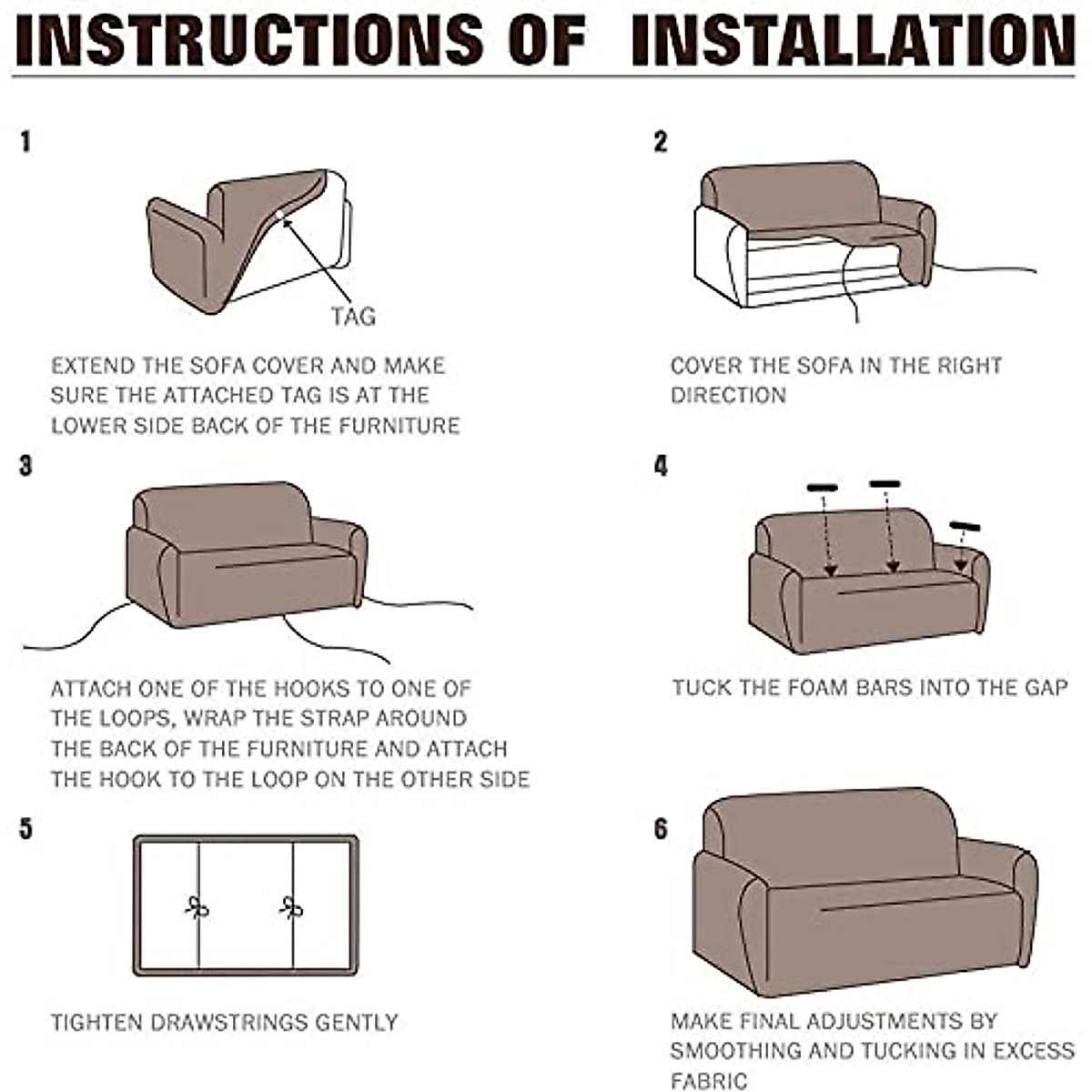 INSTRUCTIONS OF INSTALLATION

1

TAG

EXTEND THE SOFA COVER AND MAKE SURE THE ATTACHED TAG IS AT THE LOWER SIDE BACK OF THE FURNITURE

2

COVER THE SOFA IN THE RIGHT DIRECTION

3

ATTACH ONE OF THE HOOKS TO ONE OF THE LOOPS, WRAP THE STRAP AROUND THE BACK OF THE FURNITURE AND ATTACH THE HOOK TO THE LOOP ON THE OTHER SIDE

4

TUCK THE FOAM BARS INTO THE GAP

5

TIGHTEN DRAWSTRINGS GENTLY

6

MAKE FINAL ADJUSTMENTS BY SMOOTHING AND TUCKING IN EXCESS FABRIC