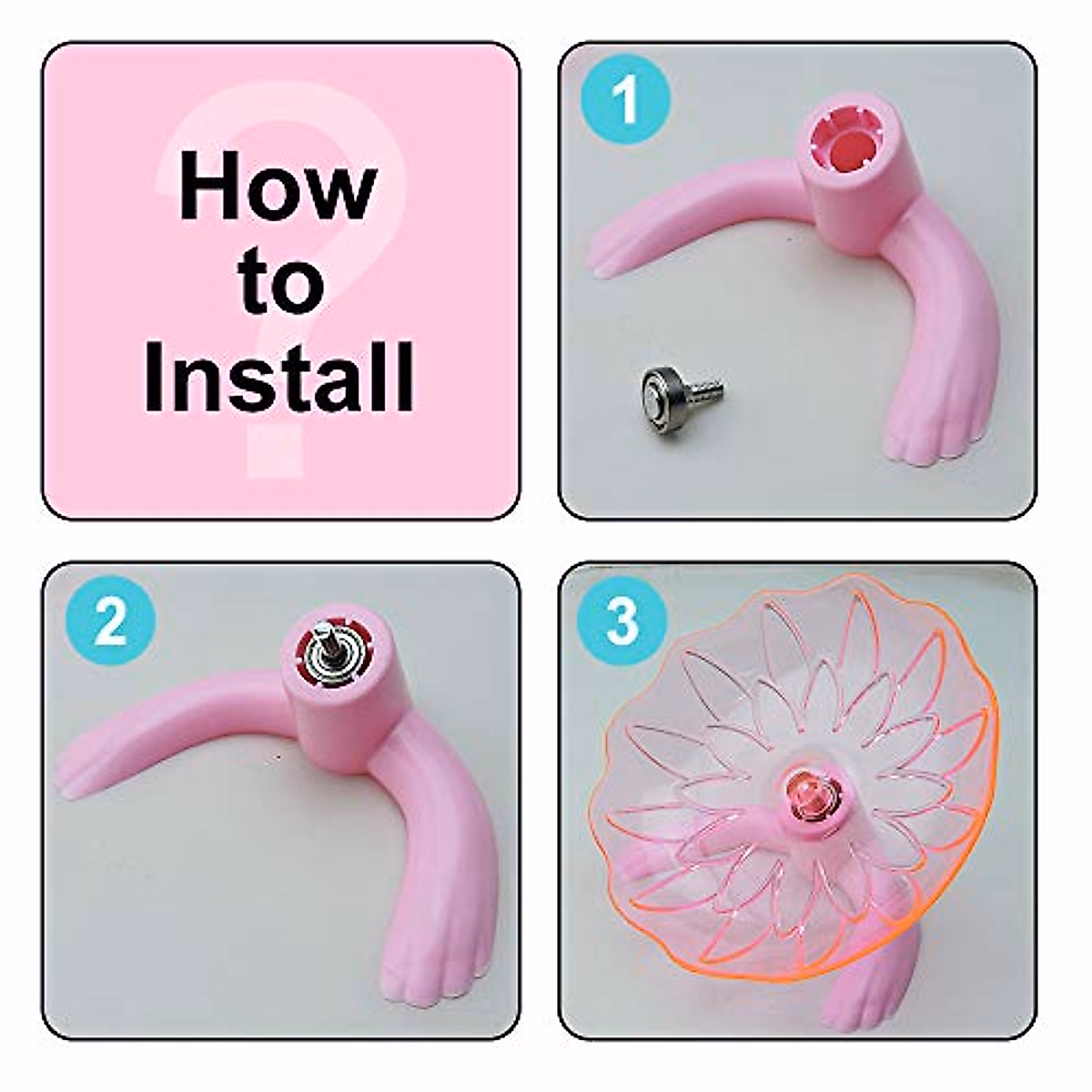 How to Install

1

2

3