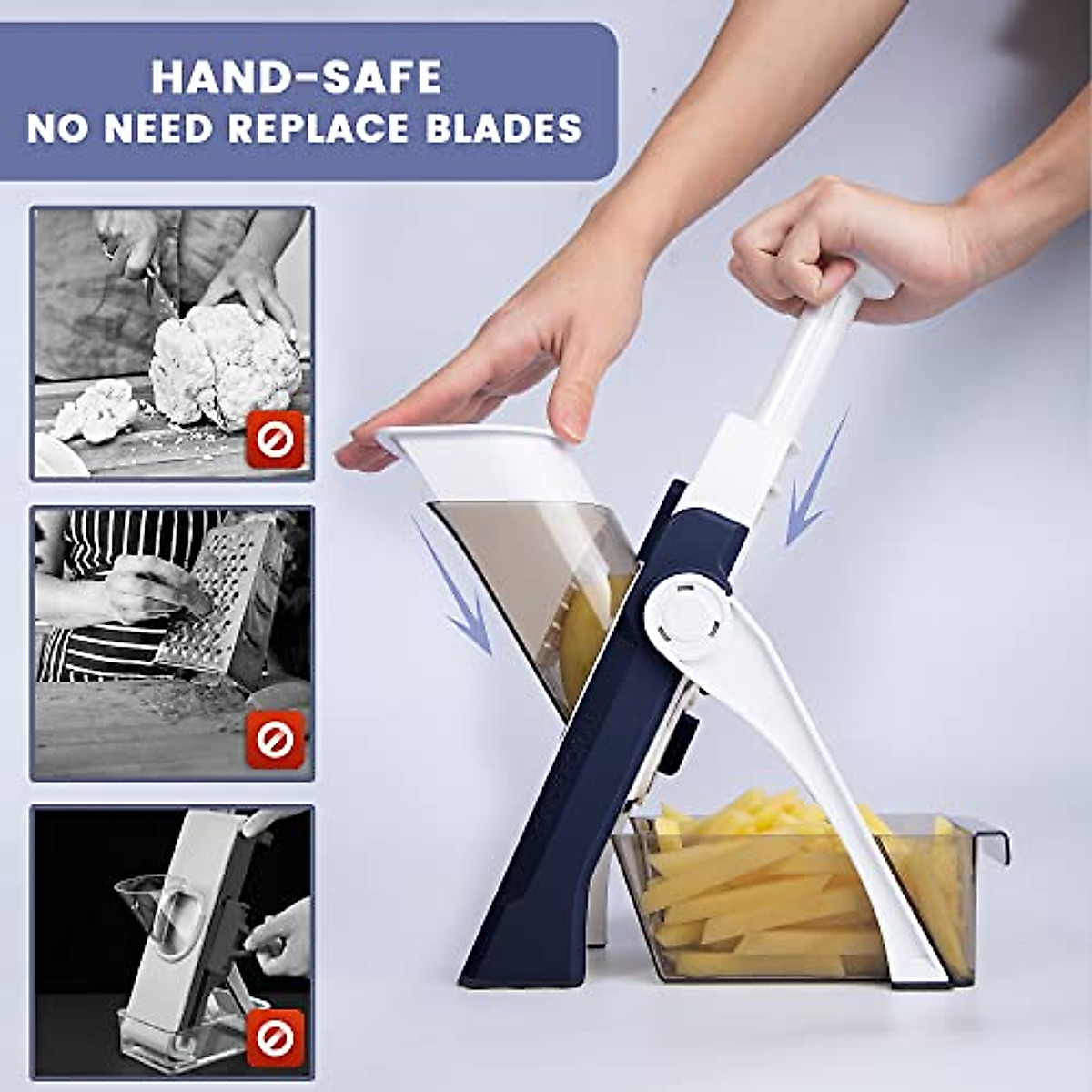 HAND-SAFE
NO NEED REPLACE BLADES