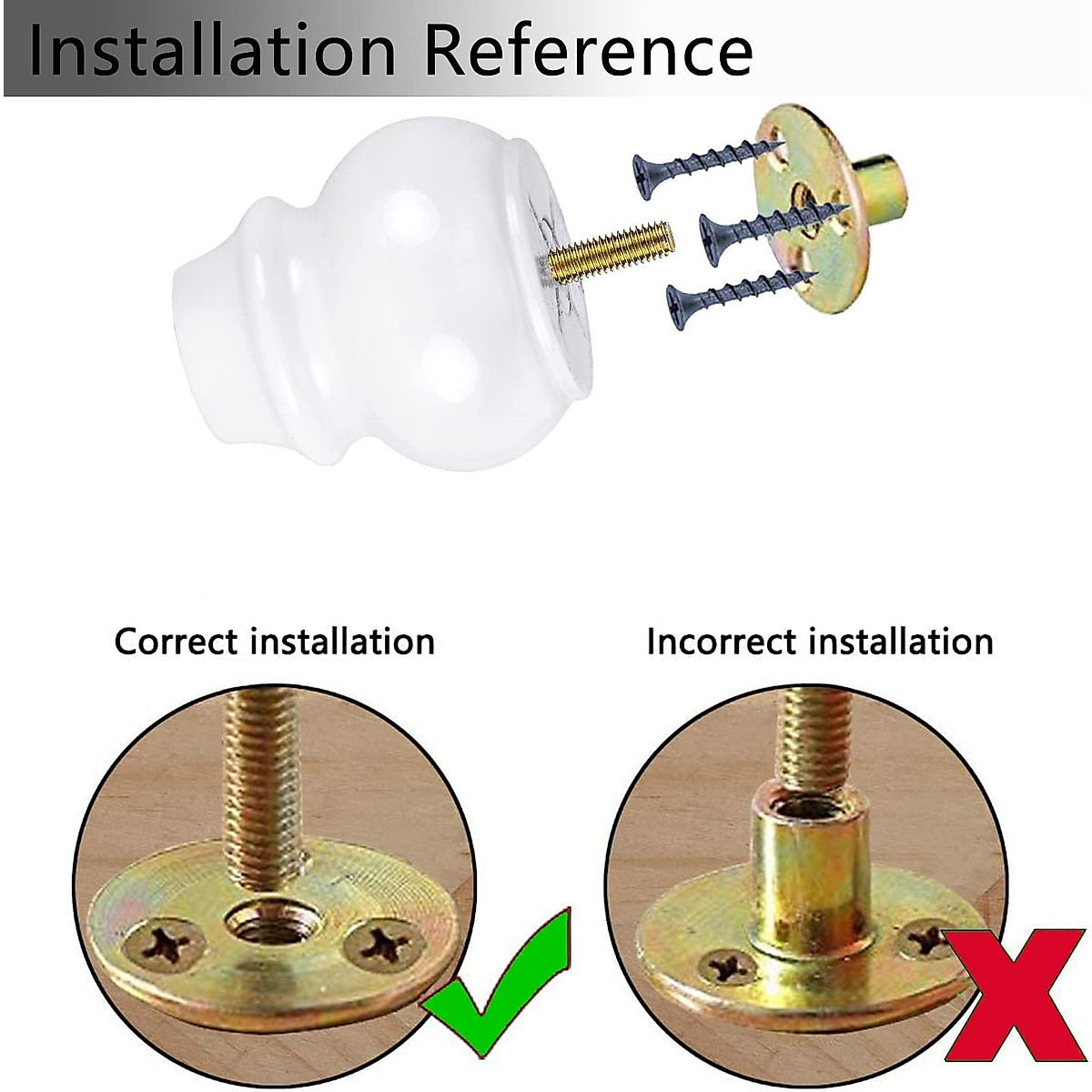 Installation Reference

Correct installation

Incorrect installation