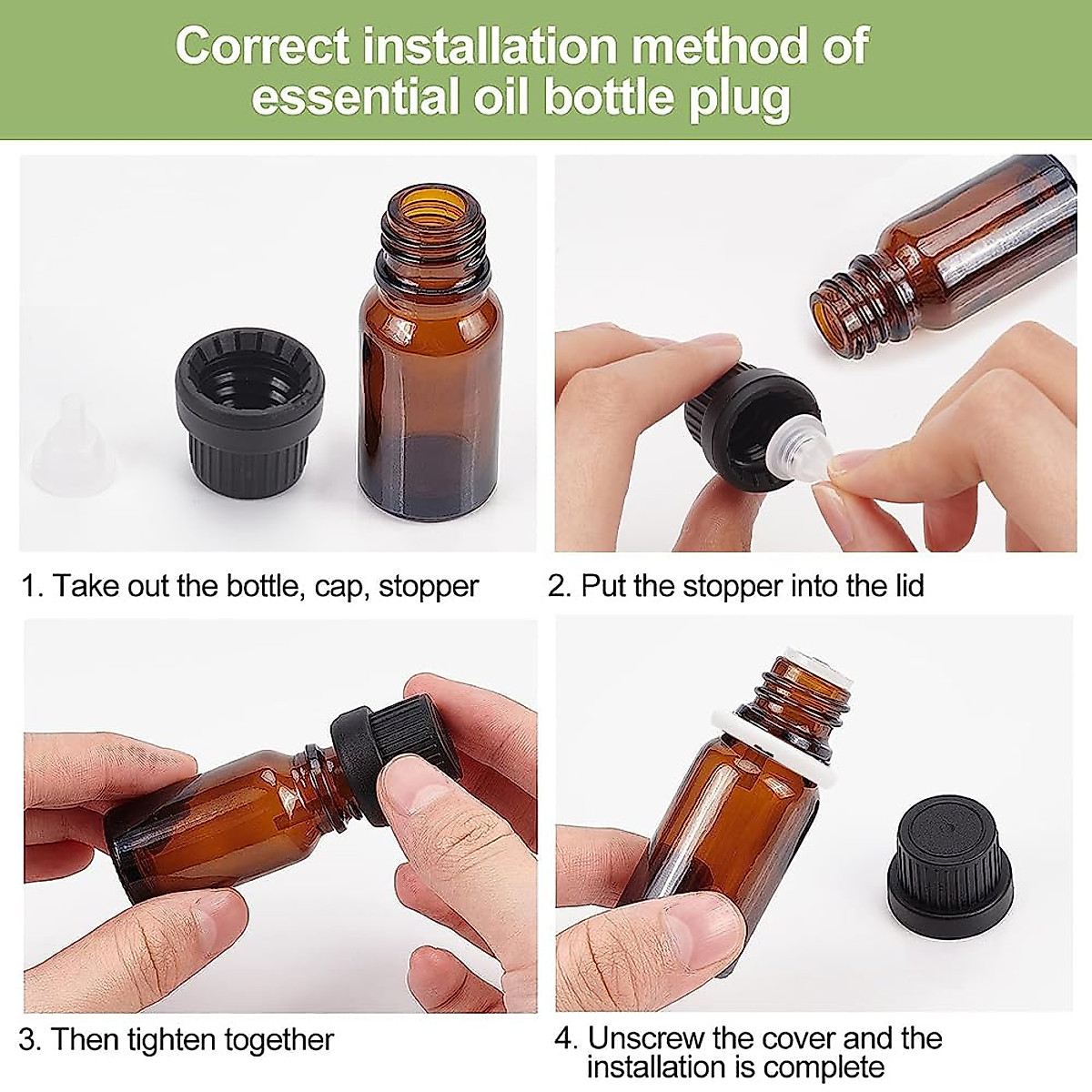 Correct installation method of essential oil bottle plug

1. Take out the bottle, cap, stopper

2. Put the stopper into the lid

3. Then tighten together

4. Unscrew the cover and the installation is complete