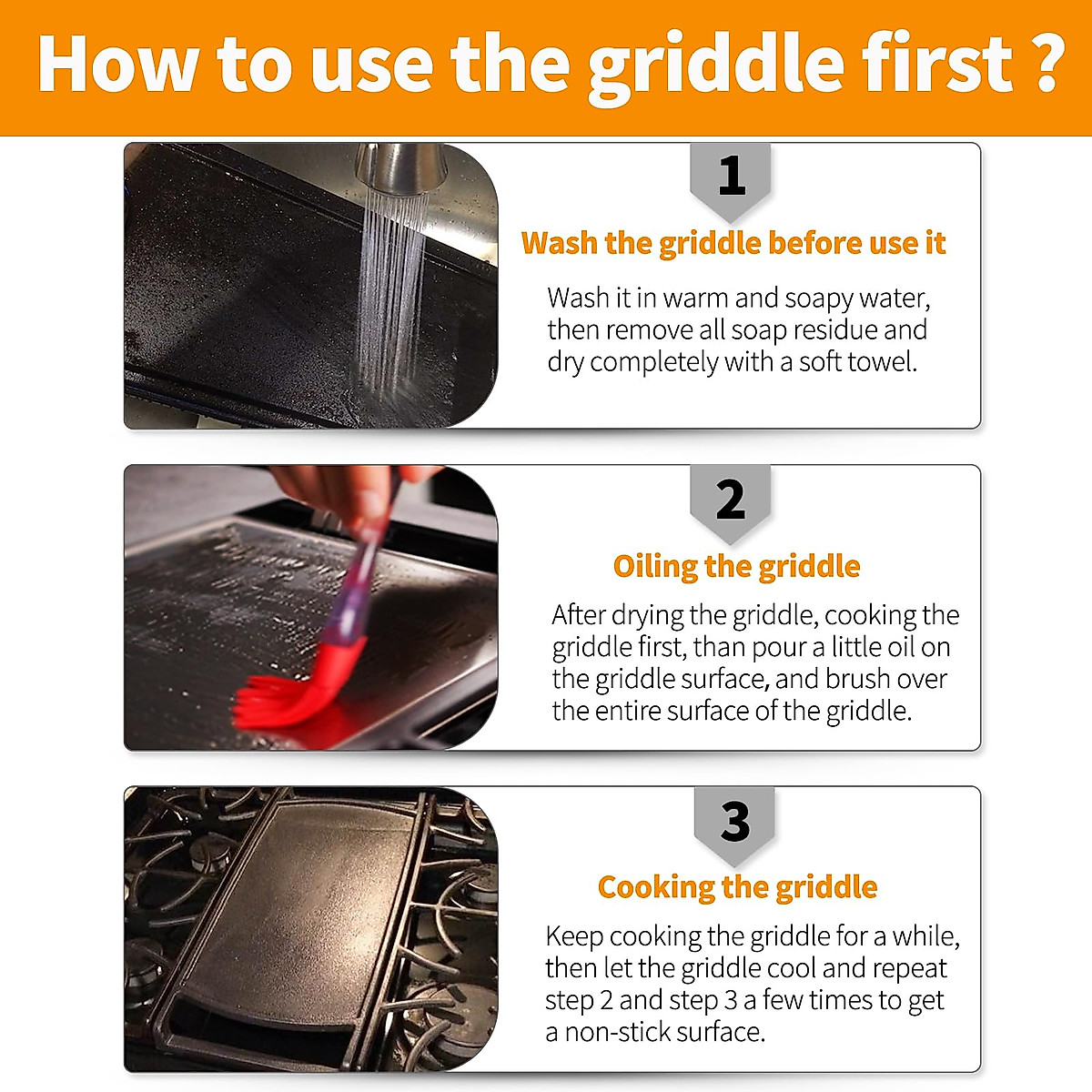 How to use the griddle first ?

1

Wash the griddle before use it

Wash it in warm and soapy water, then remove all soap residue and dry completely with a soft towel.

2

Oiling the griddle

After drying the griddle, cooking the griddle first, than pour a little oil on the griddle surface, and brush over the entire surface of the griddle.

3

Cooking the griddle

Keep cooking the griddle for a while, then let the griddle cool and repeat step 2 and step 3 a few times to get a non-stick surface.