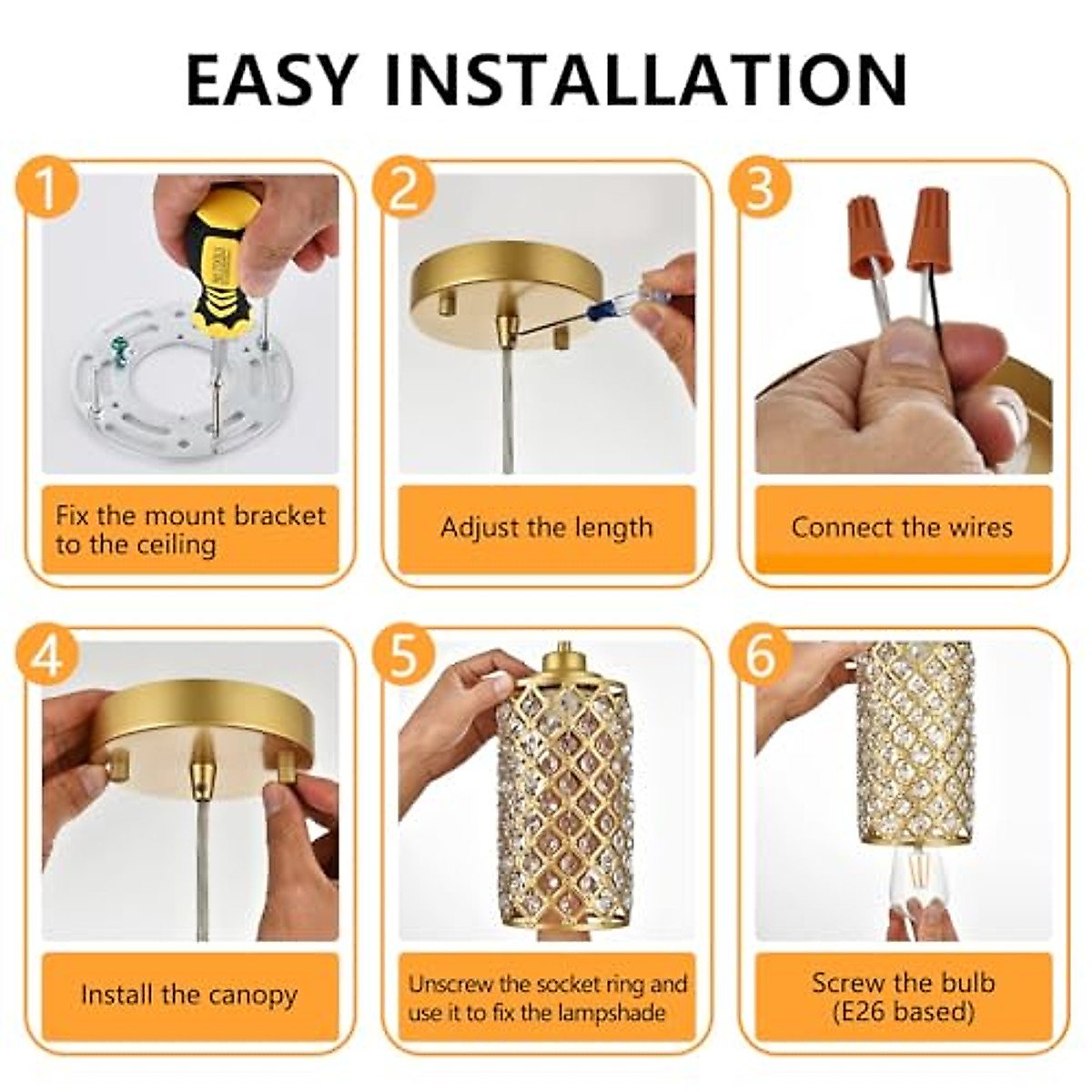 EASY INSTALLATION

1

Fix the mount bracket to the ceiling

2

Adjust the length

3

Connect the wires

4

Install the canopy

5

Unscrew the socket ring and use it to fix the lampshade

6

Screw the bulb (E26 based)