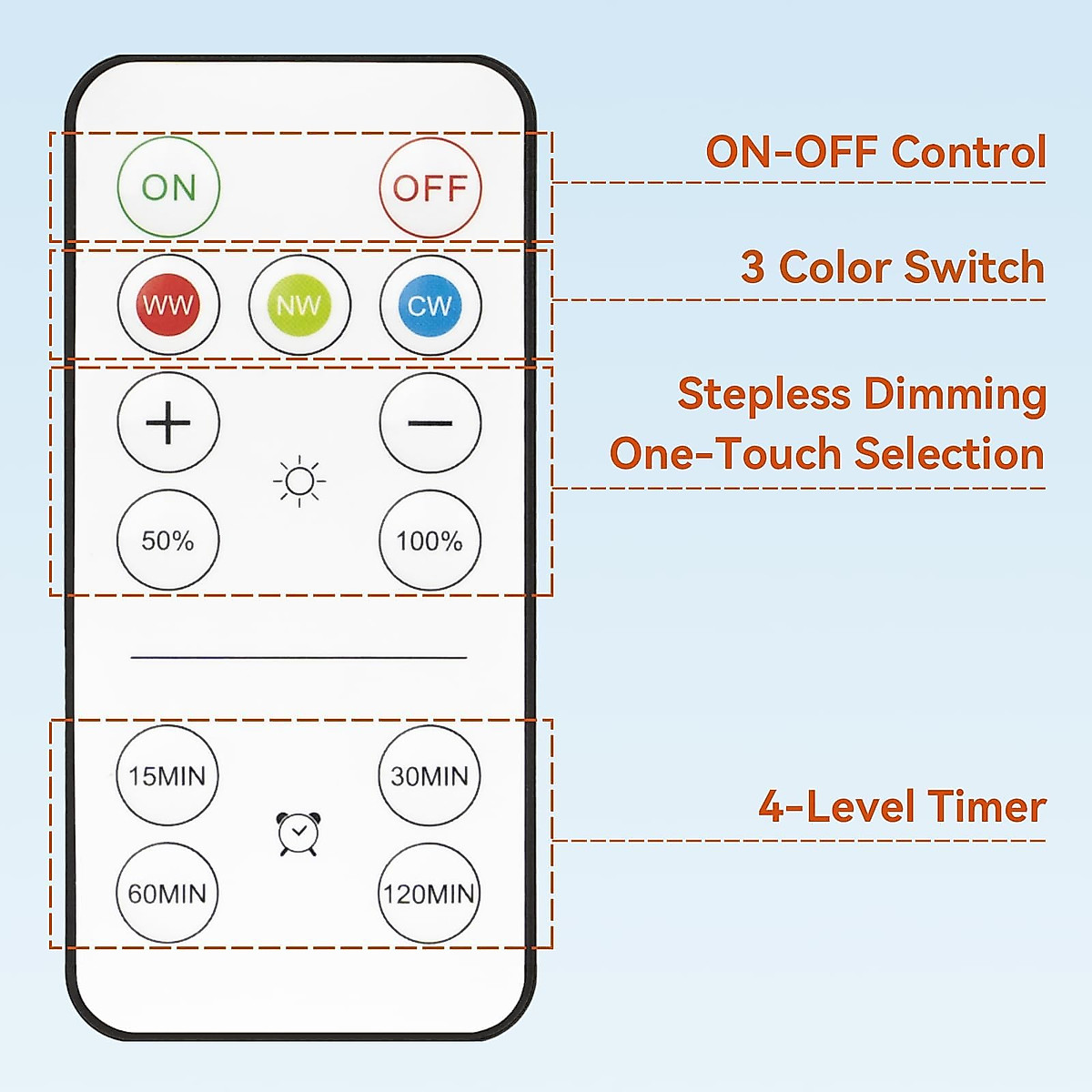 ON
OFF
ON-OFF Control

WW
NW
CW
3 Color Switch

+
−
50%
100%
Stepless Dimming
One-Touch Selection

15MIN
30MIN
60MIN
120MIN
4-Level Timer