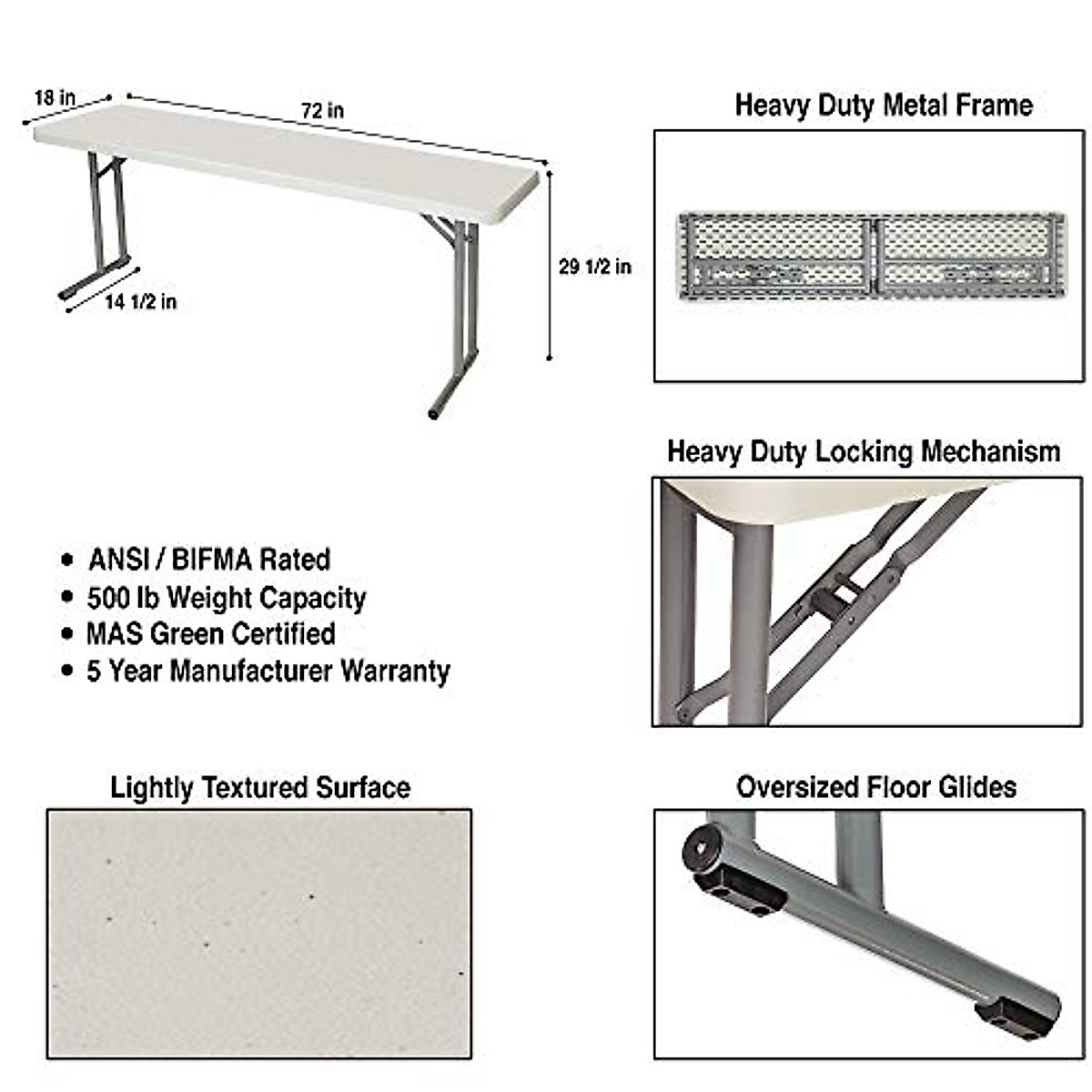 18 in
72 in
29 1/2 in
14 1/2 in

Heavy Duty Metal Frame

Heavy Duty Locking Mechanism

• ANSI / BIFMA Rated
• 500 lb Weight Capacity
• MAS Green Certified
• 5 Year Manufacturer Warranty

Lightly Textured Surface

Oversized Floor Glides