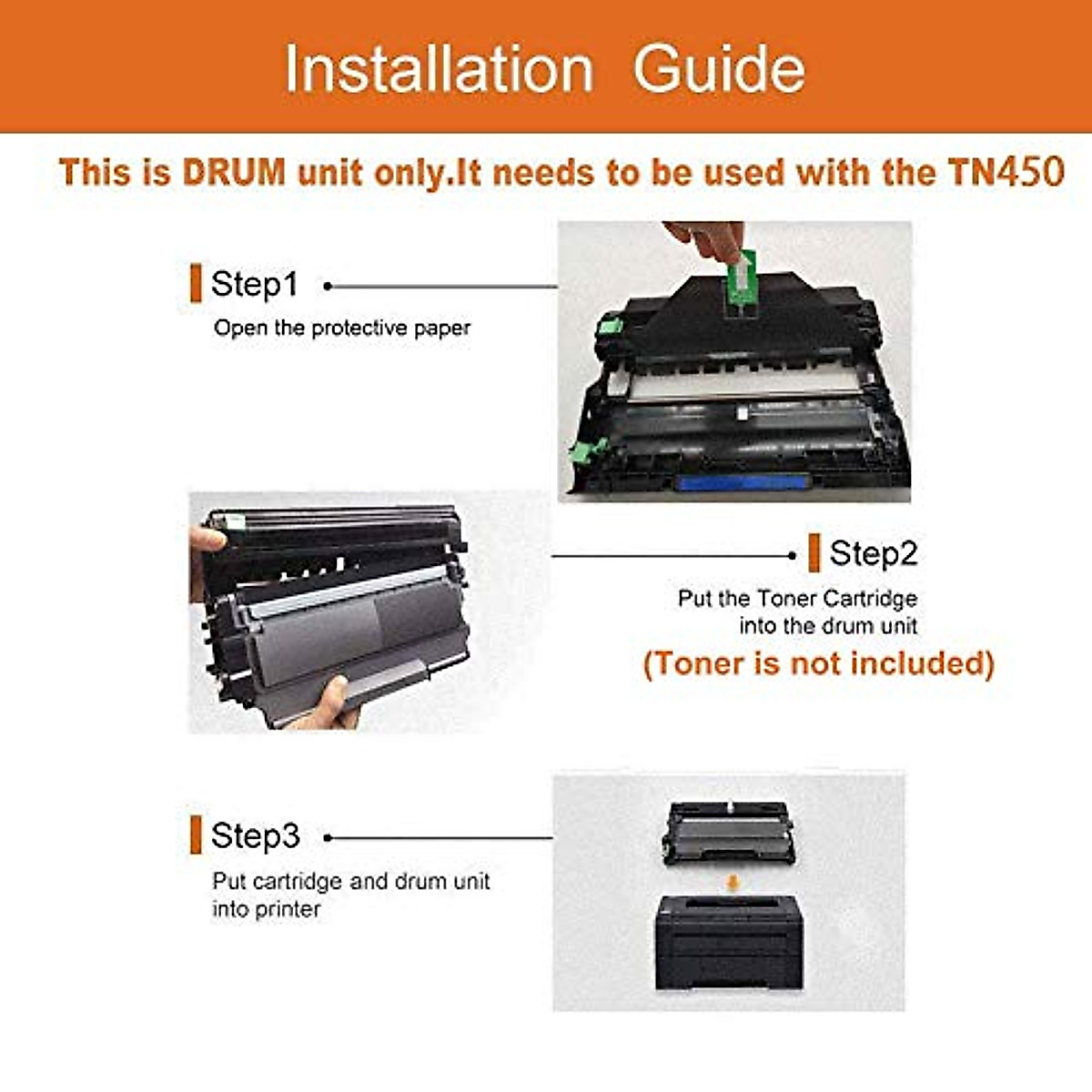 Installation Guide

This is DRUM unit only.It needs to be used with the TN450

Step1
Open the protective paper

Step2
Put the Toner Cartridge into the drum unit
(Toner is not included)

Step3
Put cartridge and drum unit into printer