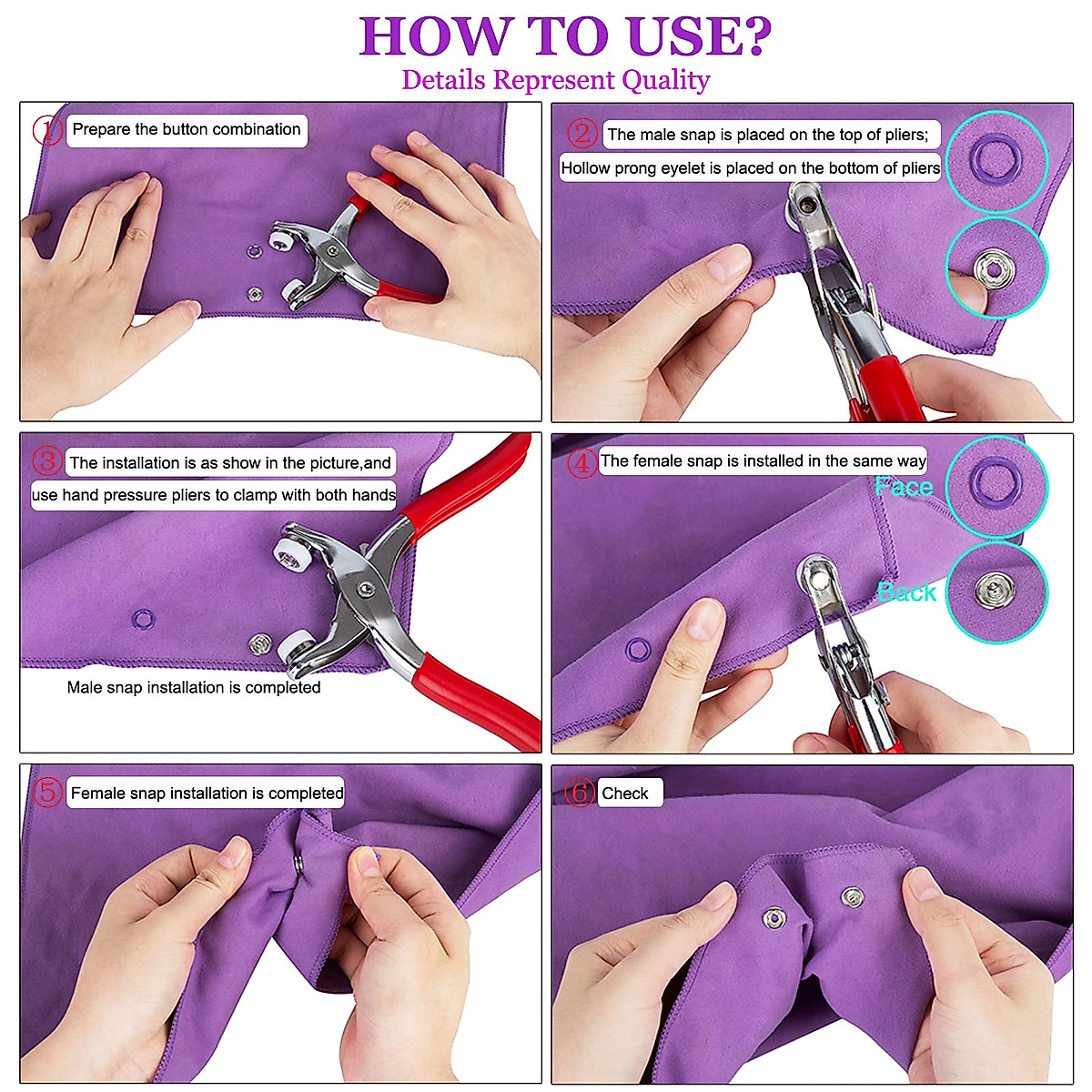 HOW TO USE?
Details Represent Quality

① Prepare the button combination

② The male snap is placed on the top of pliers;
Hollow prong eyelet is placed on the bottom of pliers

③ The installation is as show in the picture,and use hand pressure pliers to clamp with both hands

Male snap installation is completed

④ The female snap is installed in the same way

Face

Back

⑤ Female snap installation is completed

⑥ Check