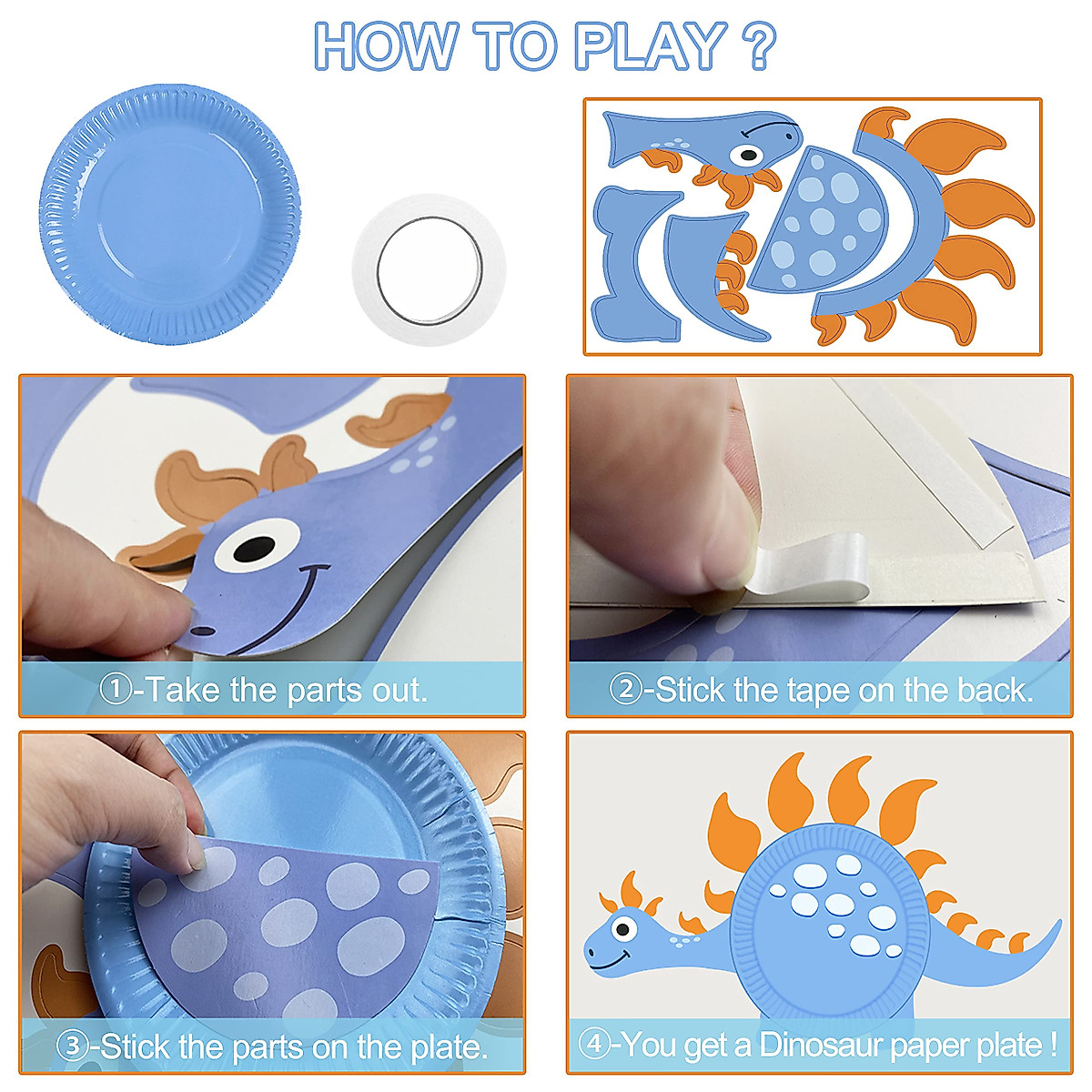 HOW TO PLAY ?

①-Take the parts out.

②-Stick the tape on the back.

③-Stick the parts on the plate.

④-You get a Dinosaur paper plate !