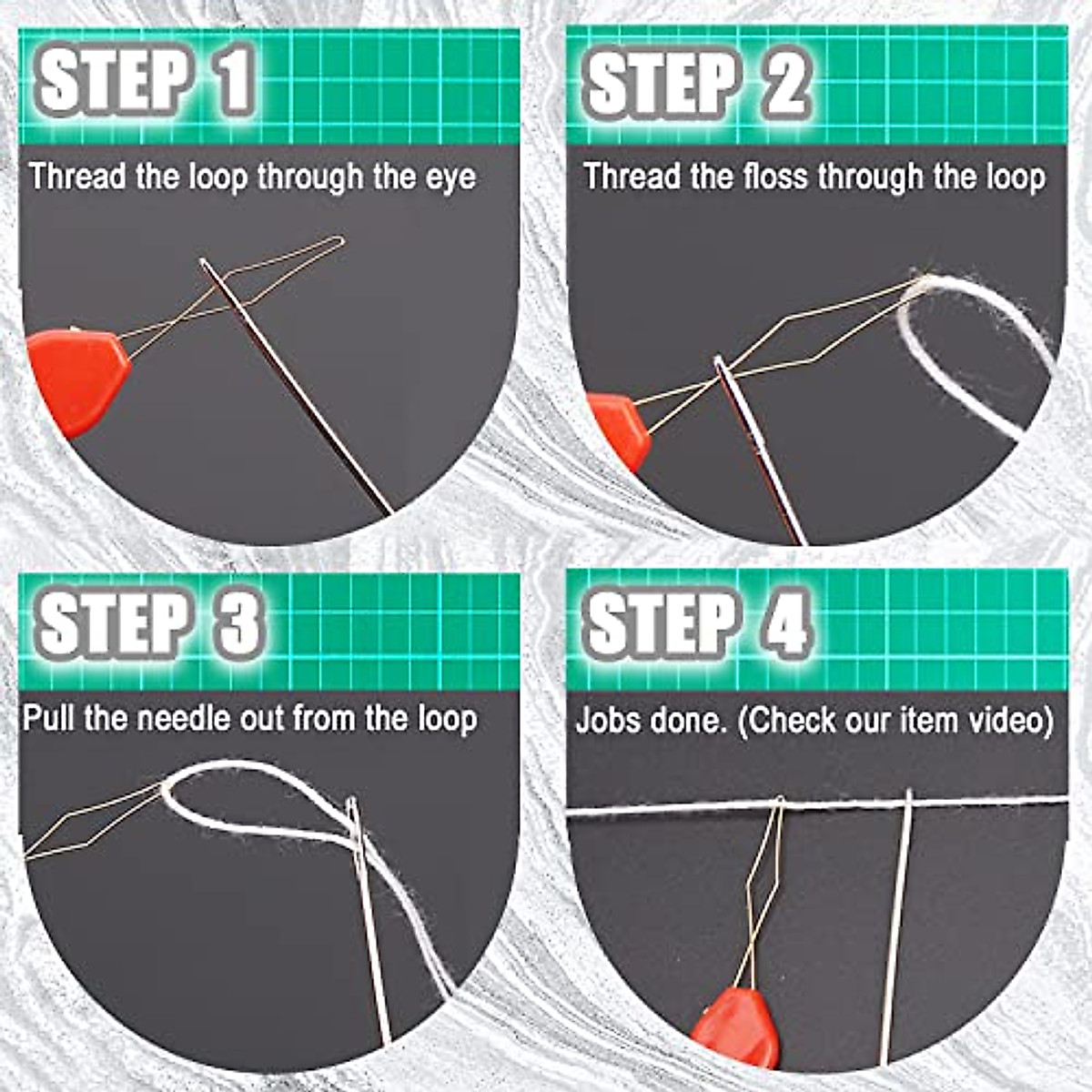 STEP 1

Thread the loop through the eye

STEP 2

Thread the floss through the loop

STEP 3

Pull the needle out from the loop

STEP 4

Jobs done. (Check our item video)