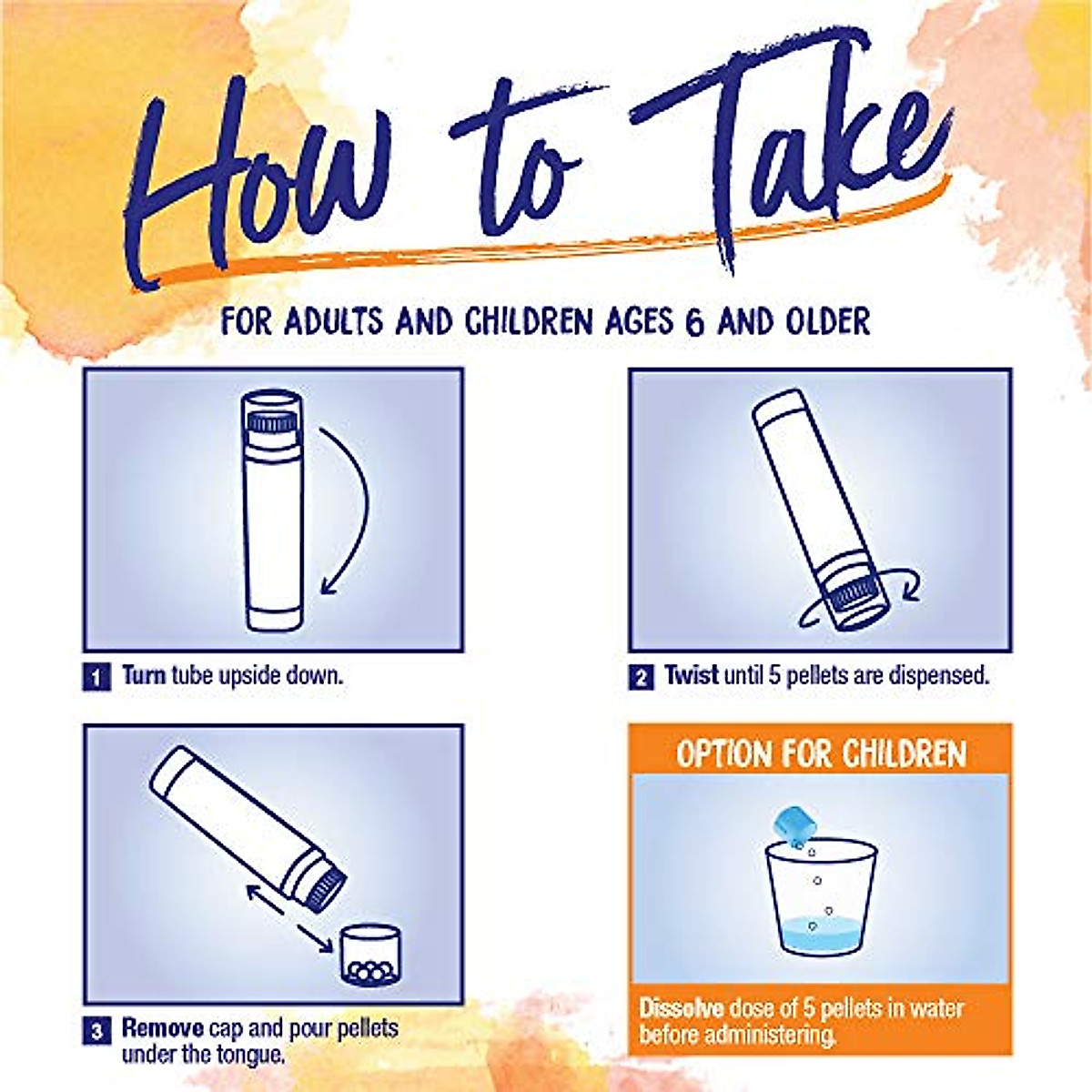 How to Take

FOR ADULTS AND CHILDREN AGES 6 AND OLDER

1 Turn tube upside down.

2 Twist until 5 pellets are dispensed.

3 Remove cap and pour pellets under the tongue.

OPTION FOR CHILDREN

Dissolve dose of 5 pellets in water before administering.