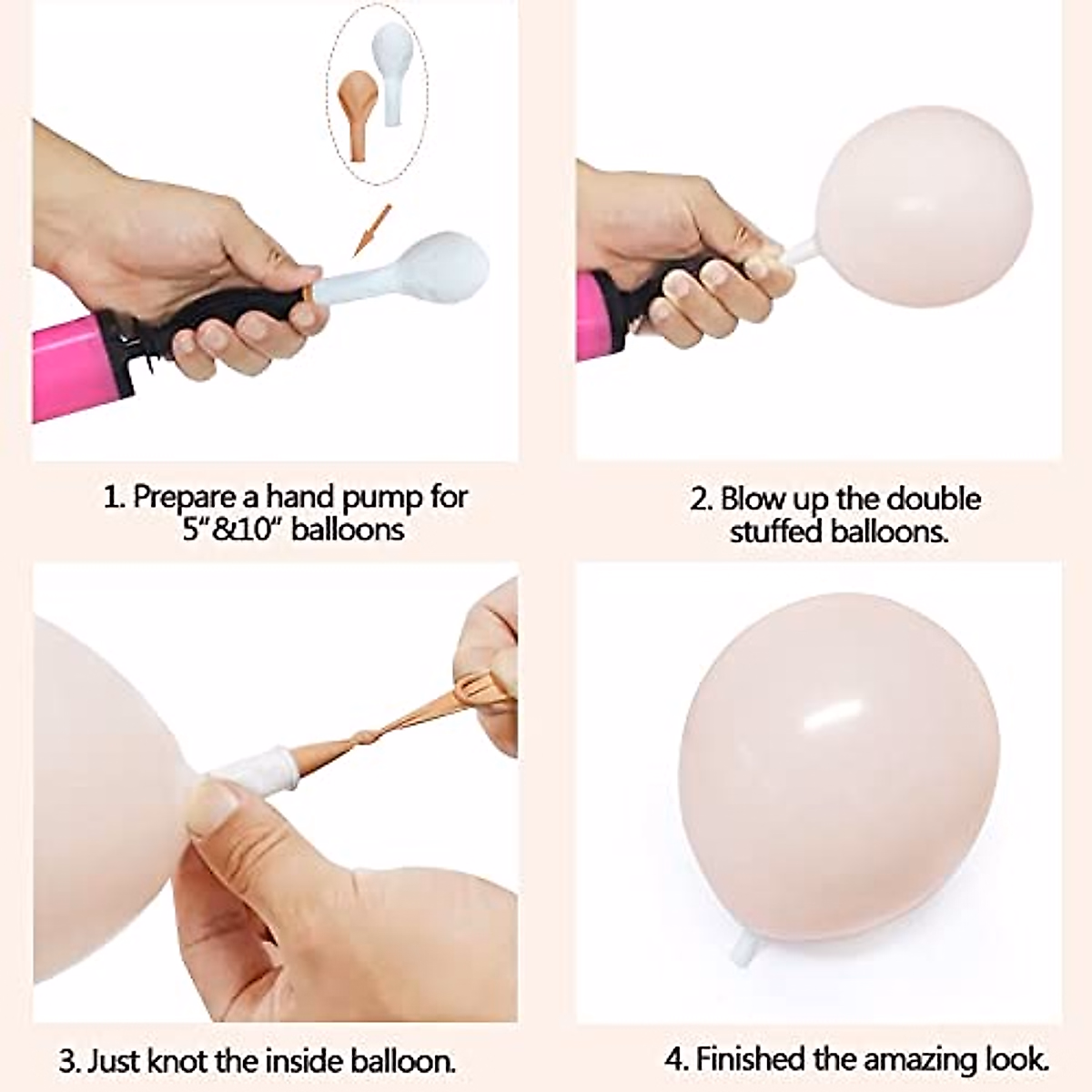 1. Prepare a hand pump for 5"&10" balloons

2. Blow up the double stuffed balloons.

3. Just knot the inside balloon.

4. Finished the amazing look.