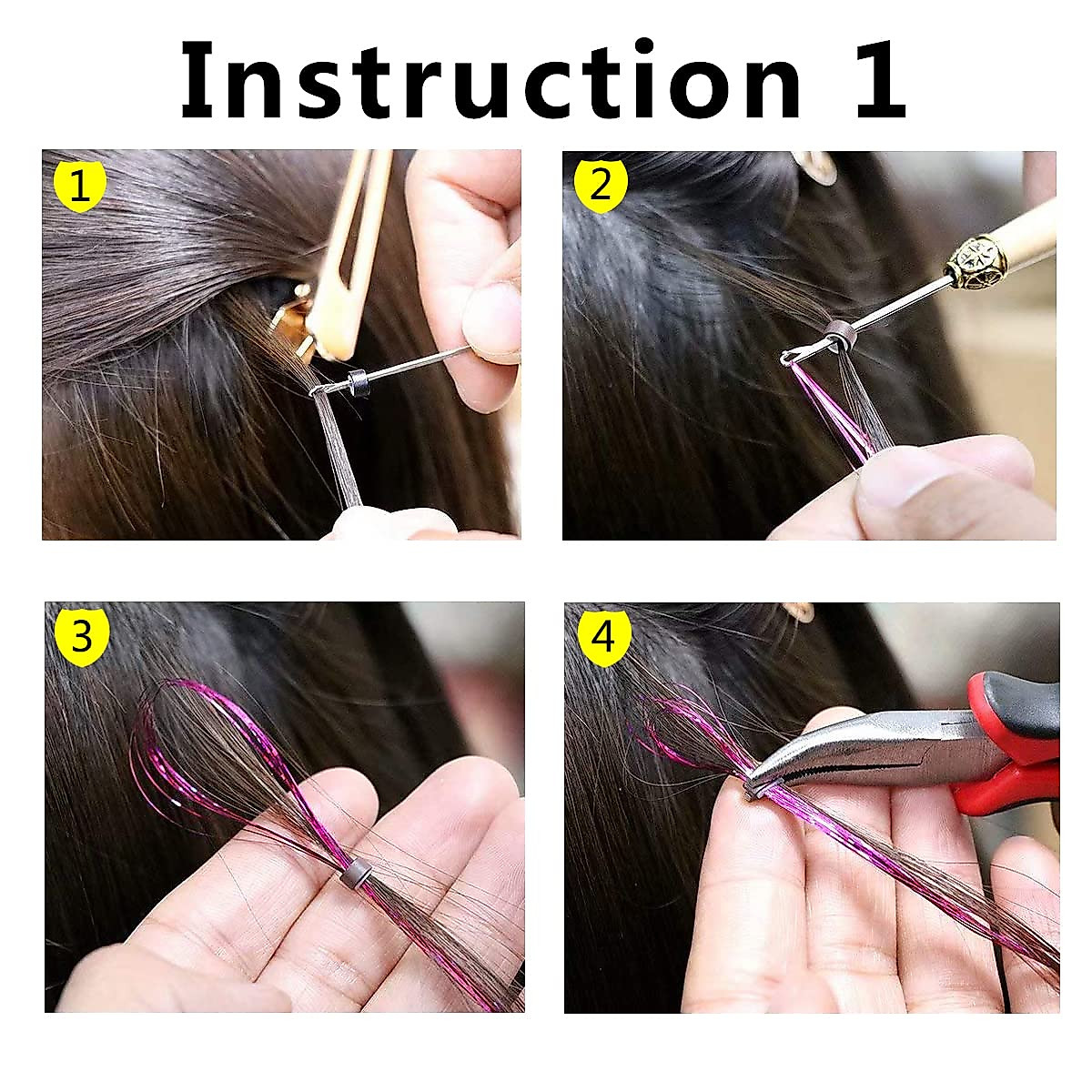 Instruction 1

1

2

3

4