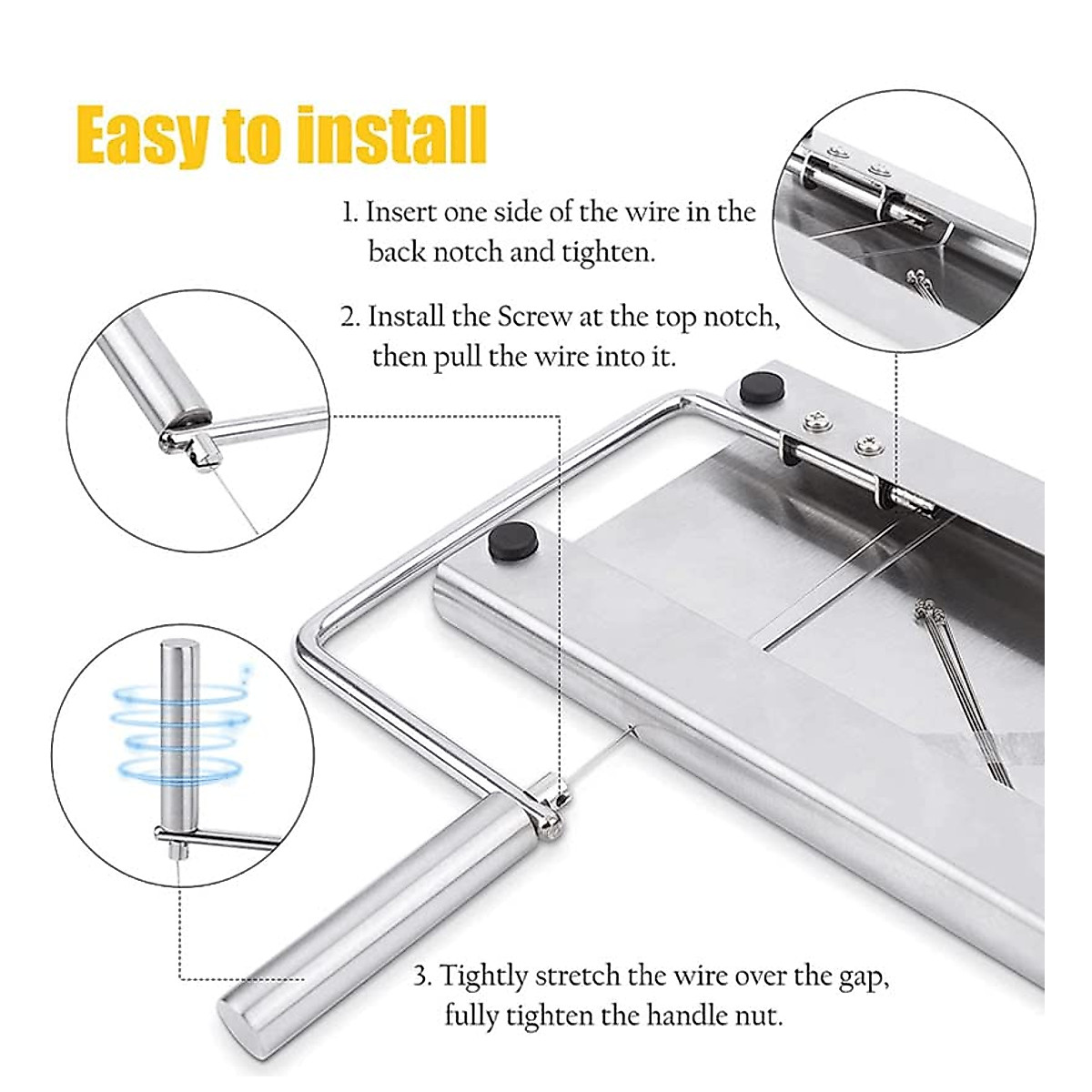 Easy to install

1. Insert one side of the wire in the back notch and tighten.

2. Install the Screw at the top notch, then pull the wire into it.

3. Tightly stretch the wire over the gap, fully tighten the handle nut.