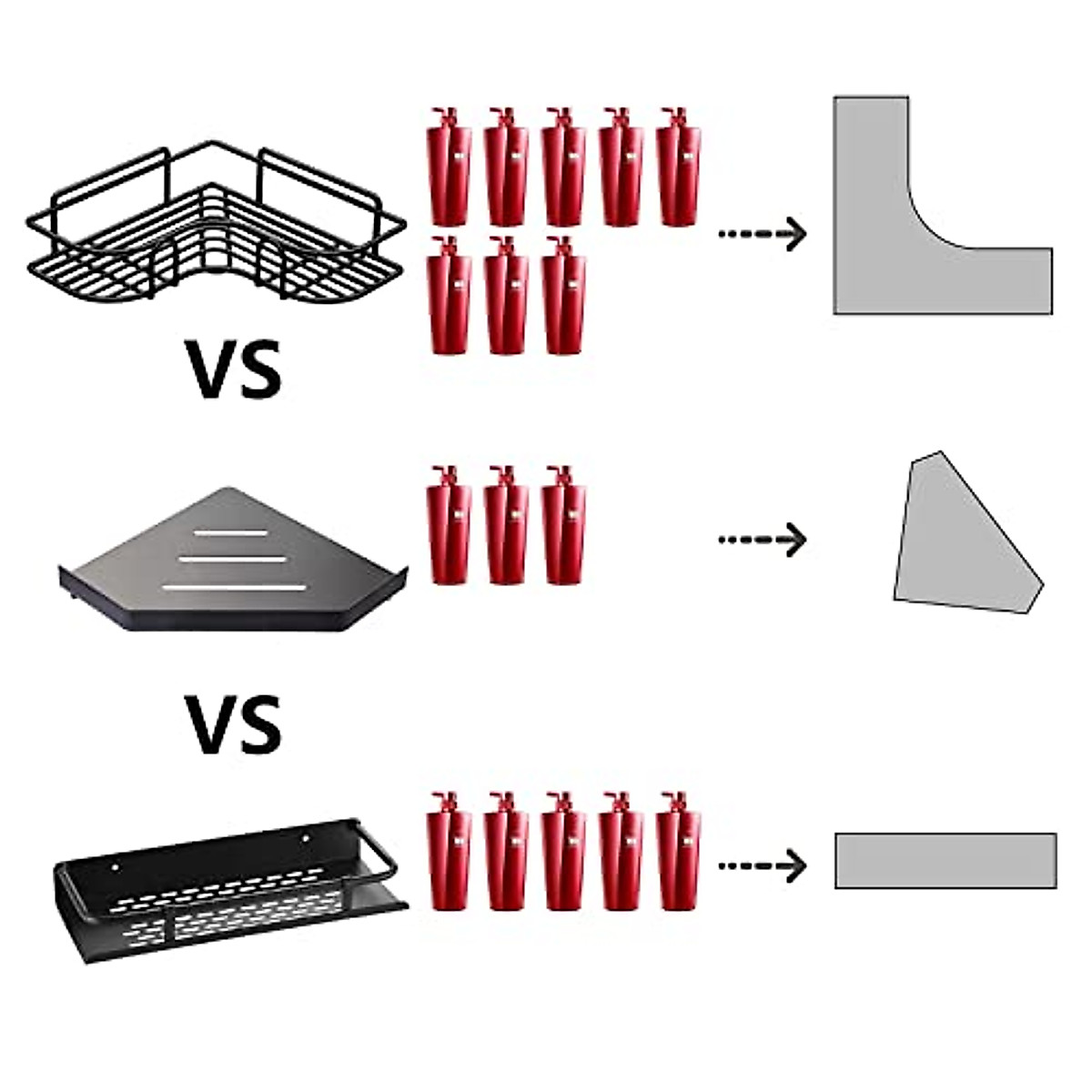 VS

VS