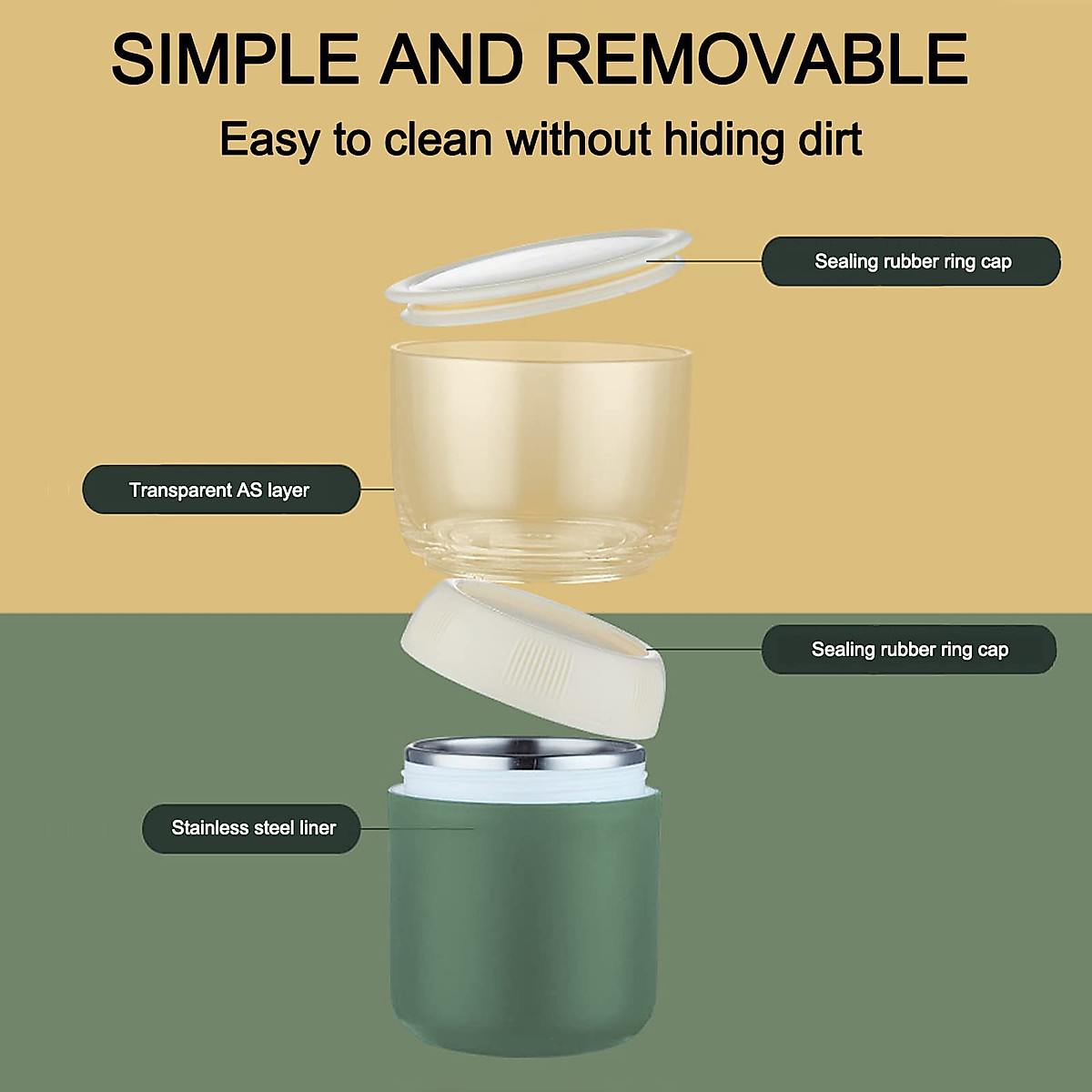 SIMPLE AND REMOVABLE

Easy to clean without hiding dirt

Sealing rubber ring cap

Transparent AS layer

Sealing rubber ring cap

Stainless steel liner