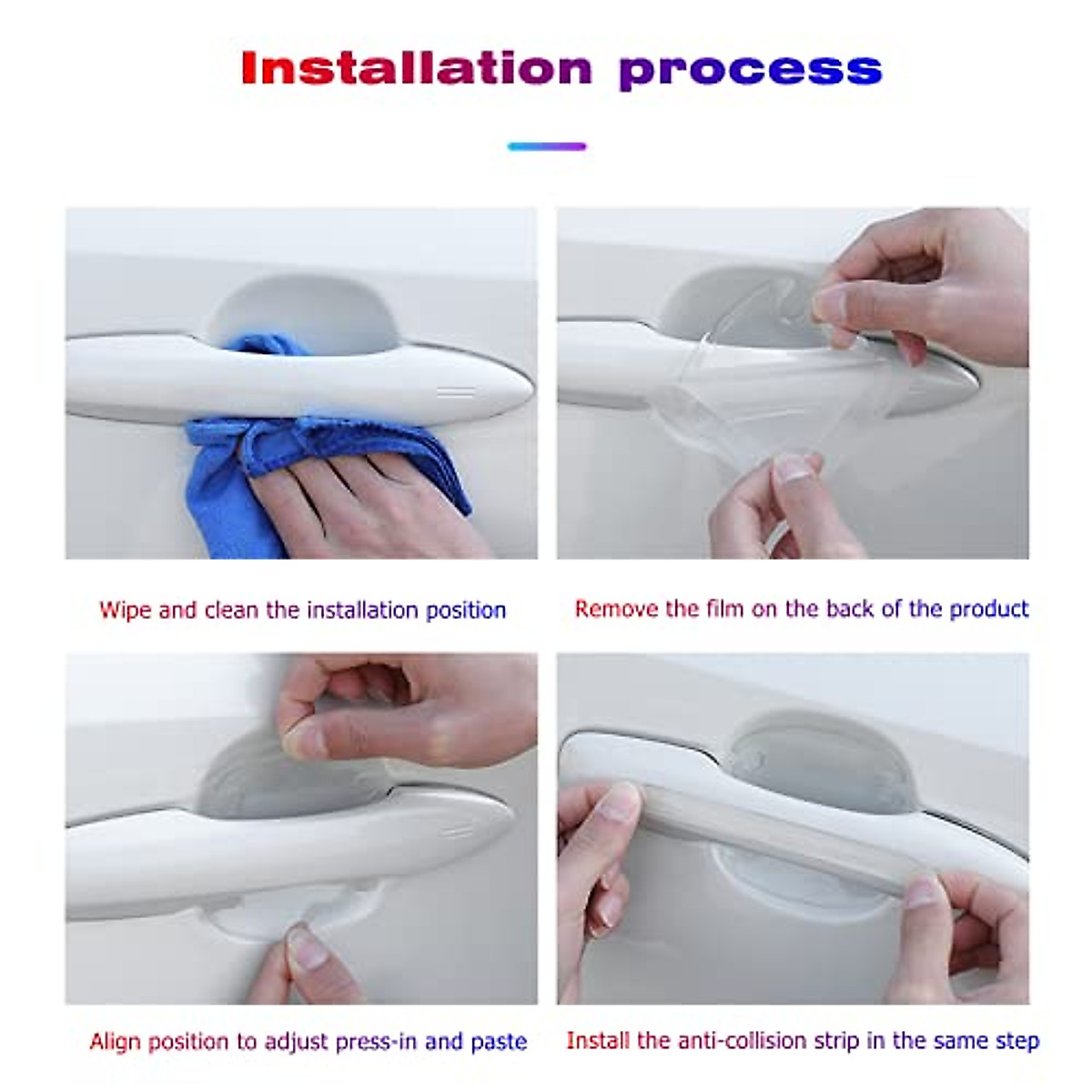 Installation process

Wipe and clean the installation position

Remove the film on the back of the product

Align position to adjust press-in and paste

Install the anti-collision strip in the same step