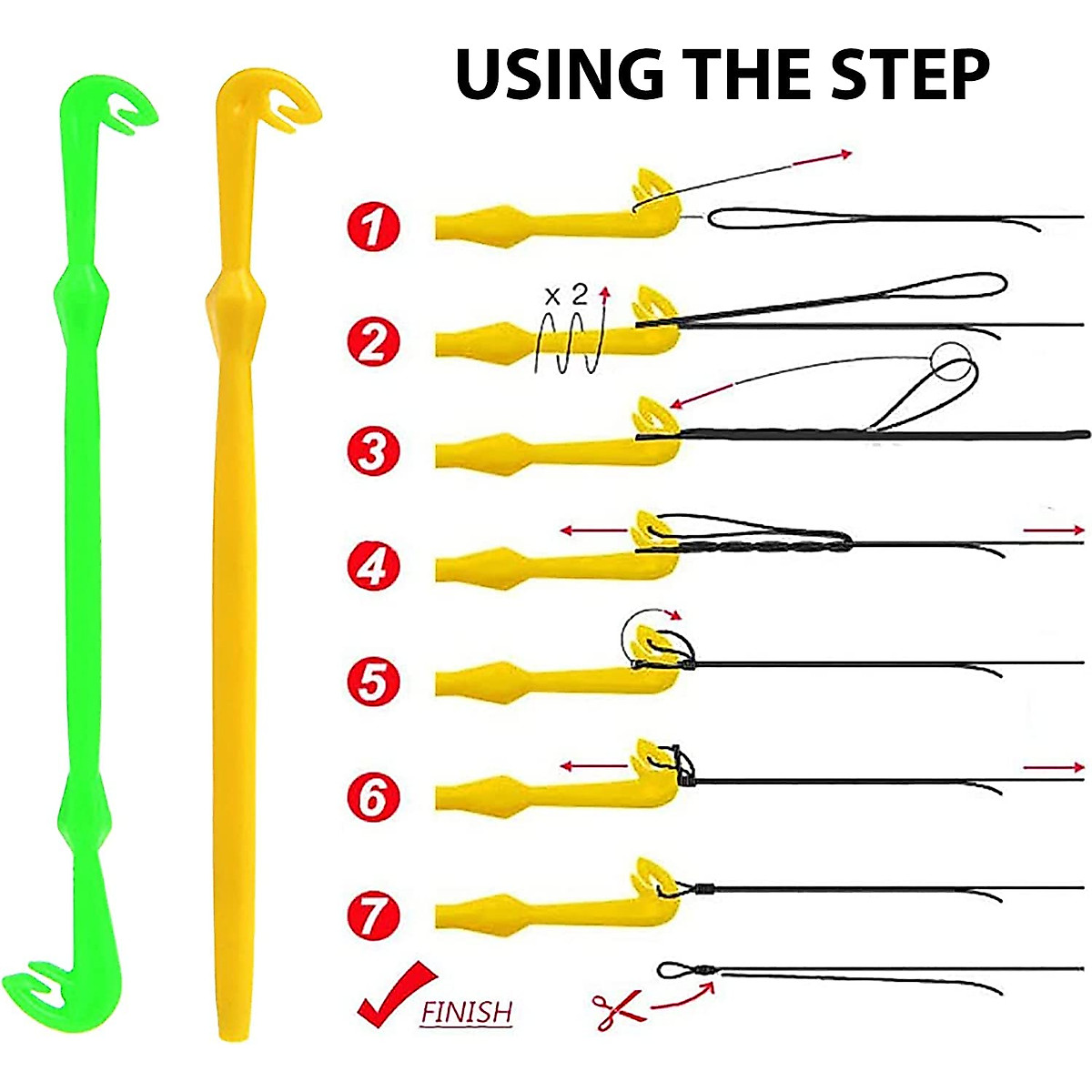 USING THE STEP

1

2

x 2

3

4

5

6

7

FINISH