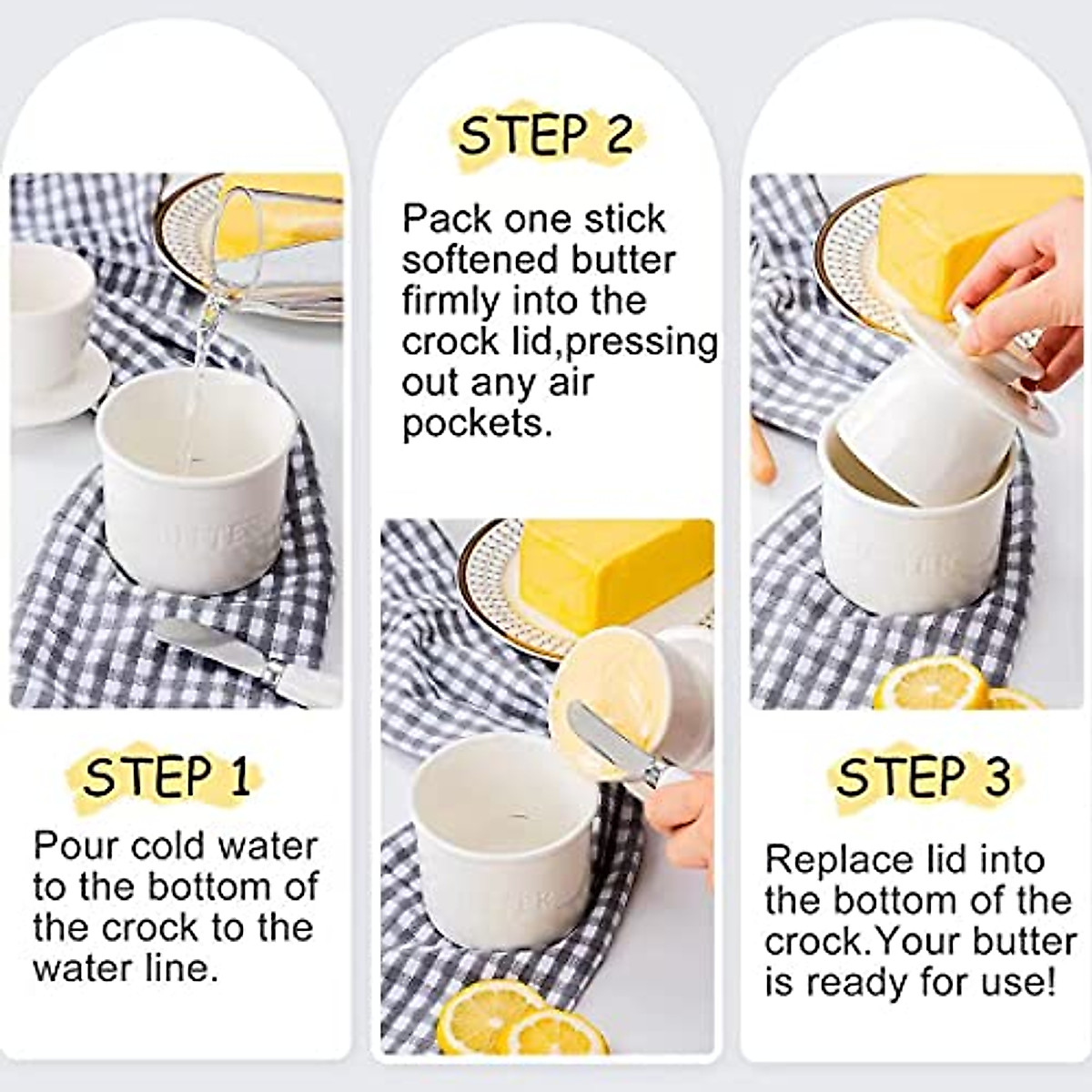 STEP 1

Pour cold water to the bottom of the crock to the water line.

STEP 2

Pack one stick softened butter firmly into the crock lid,pressing out any air pockets.

STEP 3

Replace lid into the bottom of the crock.Your butter is ready for use!