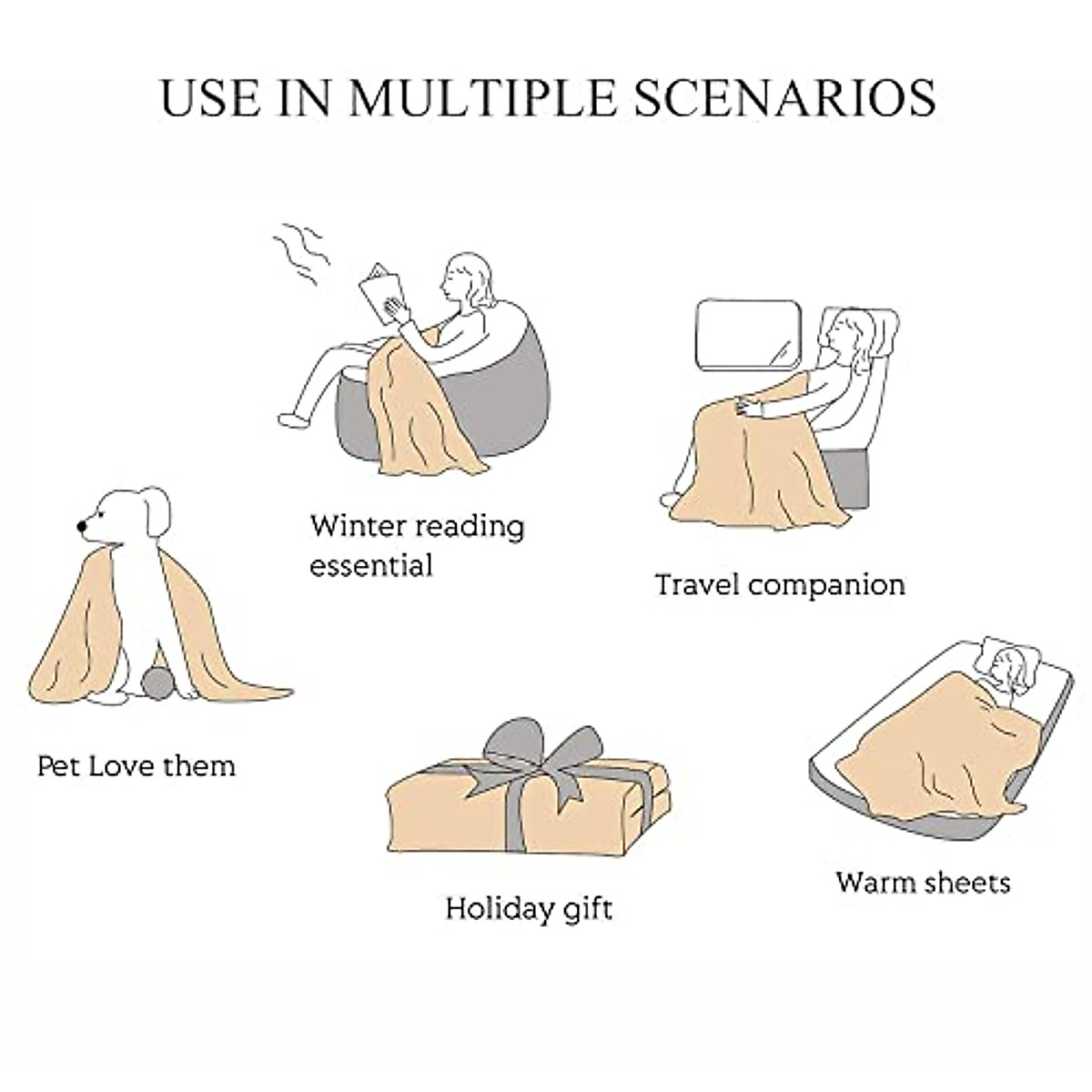 USE IN MULTIPLE SCENARIOS

Winter reading essential

Travel companion

Pet Love them

Holiday gift

Warm sheets