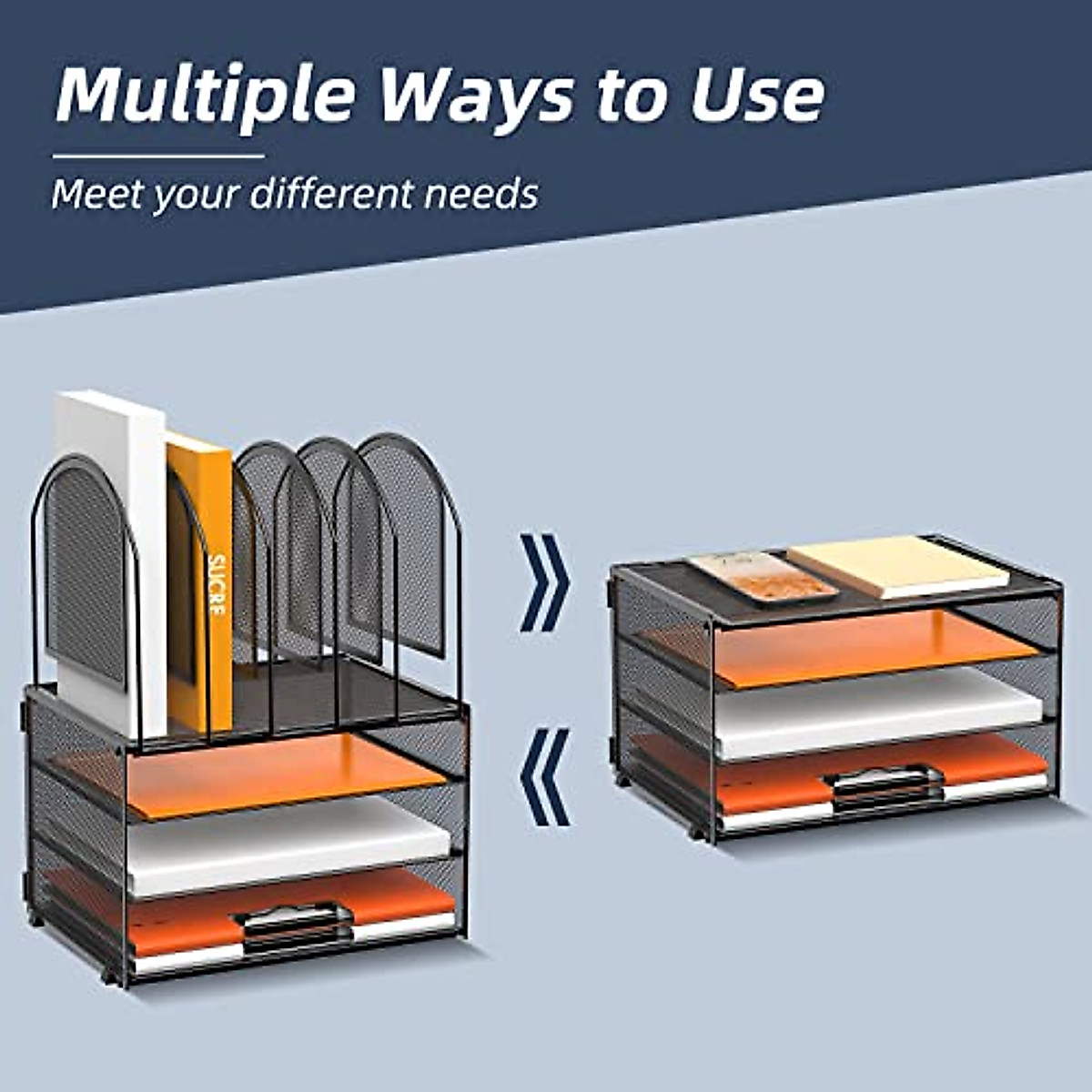 Multiple Ways to Use

Meet your different needs

SUCRE