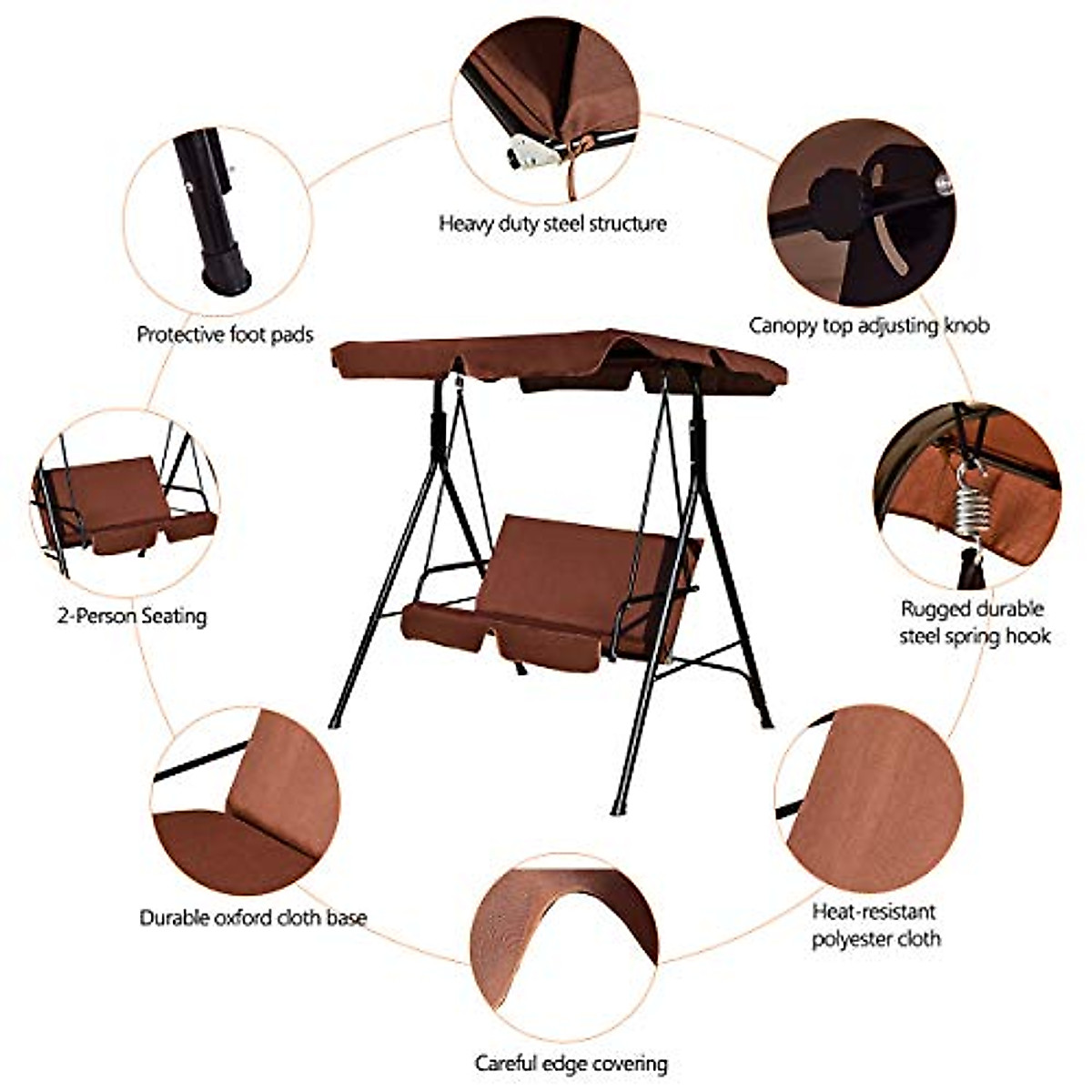 Heavy duty steel structure

Protective foot pads

Canopy top adjusting knob

2-Person Seating

Rugged durable steel spring hook

Durable oxford cloth base

Heat-resistant polyester cloth

Careful edge covering