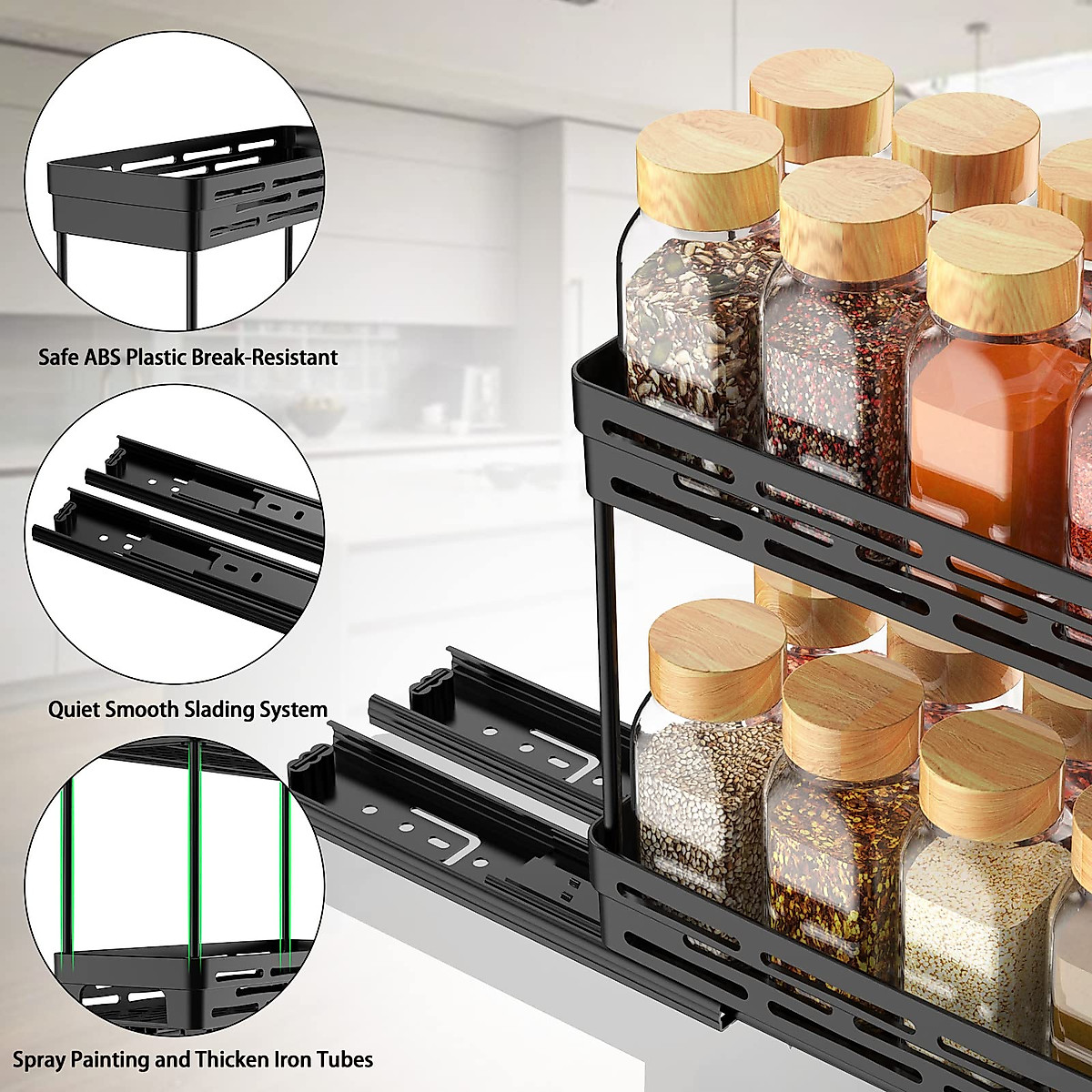 Safe ABS Plastic Break-Resistant

Quiet Smooth Slading System

Spray Painting and Thicken Iron Tubes