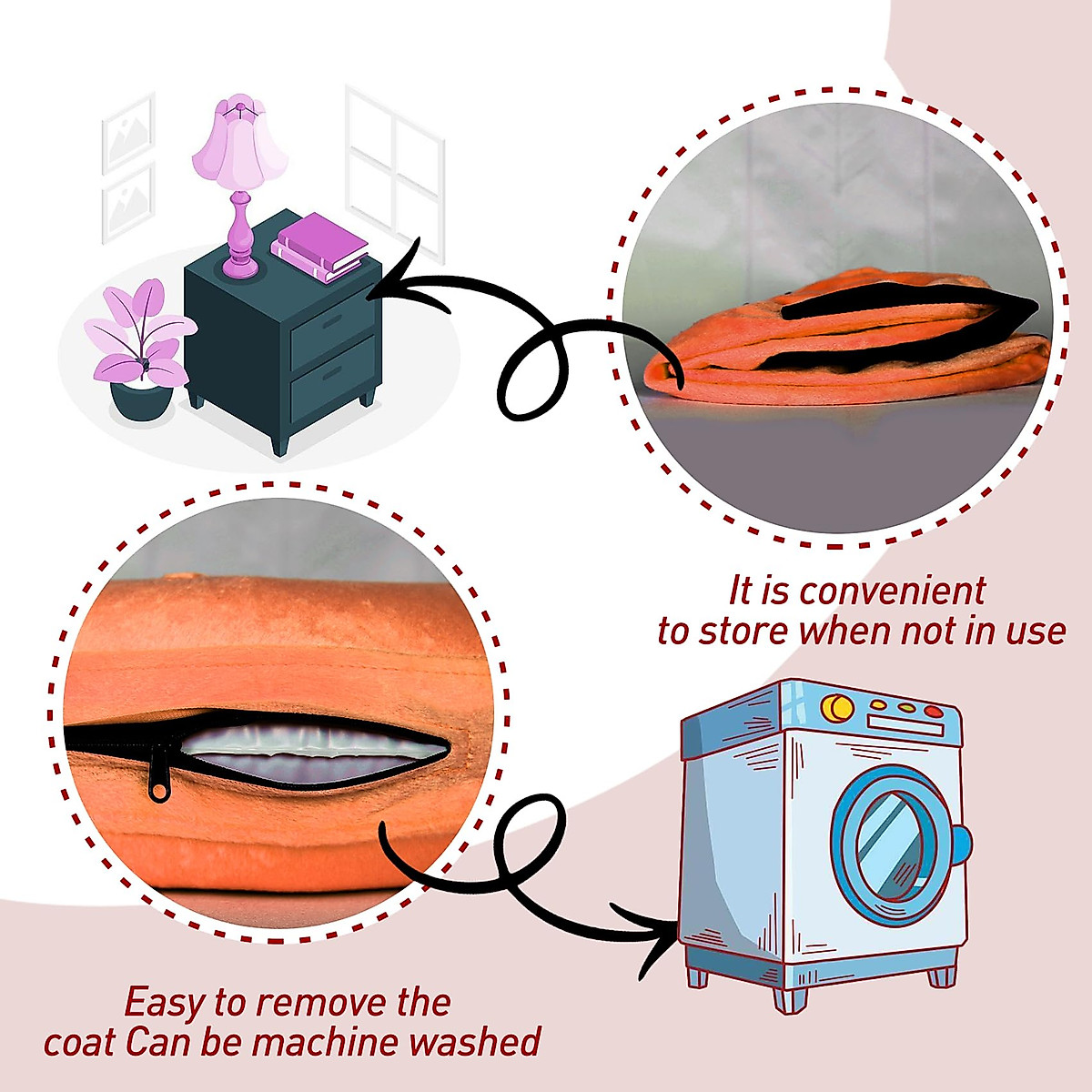 It is convenient to store when not in use

Easy to remove the coat Can be machine washed