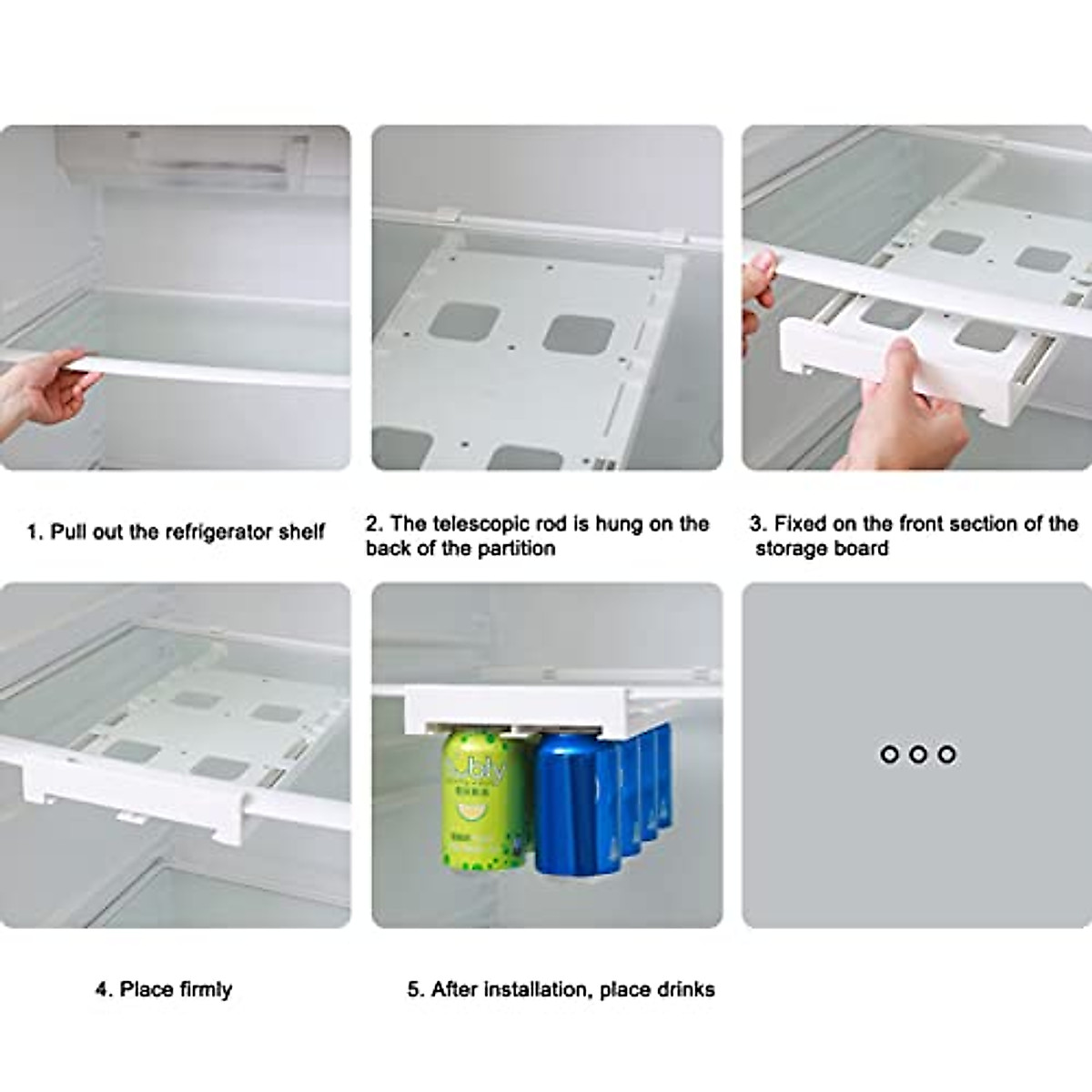 1. Pull out the refrigerator shelf

2. The telescopic rod is hung on the back of the partition

3. Fixed on the front section of the storage board

bubly

4. Place firmly

5. After installation, place drinks