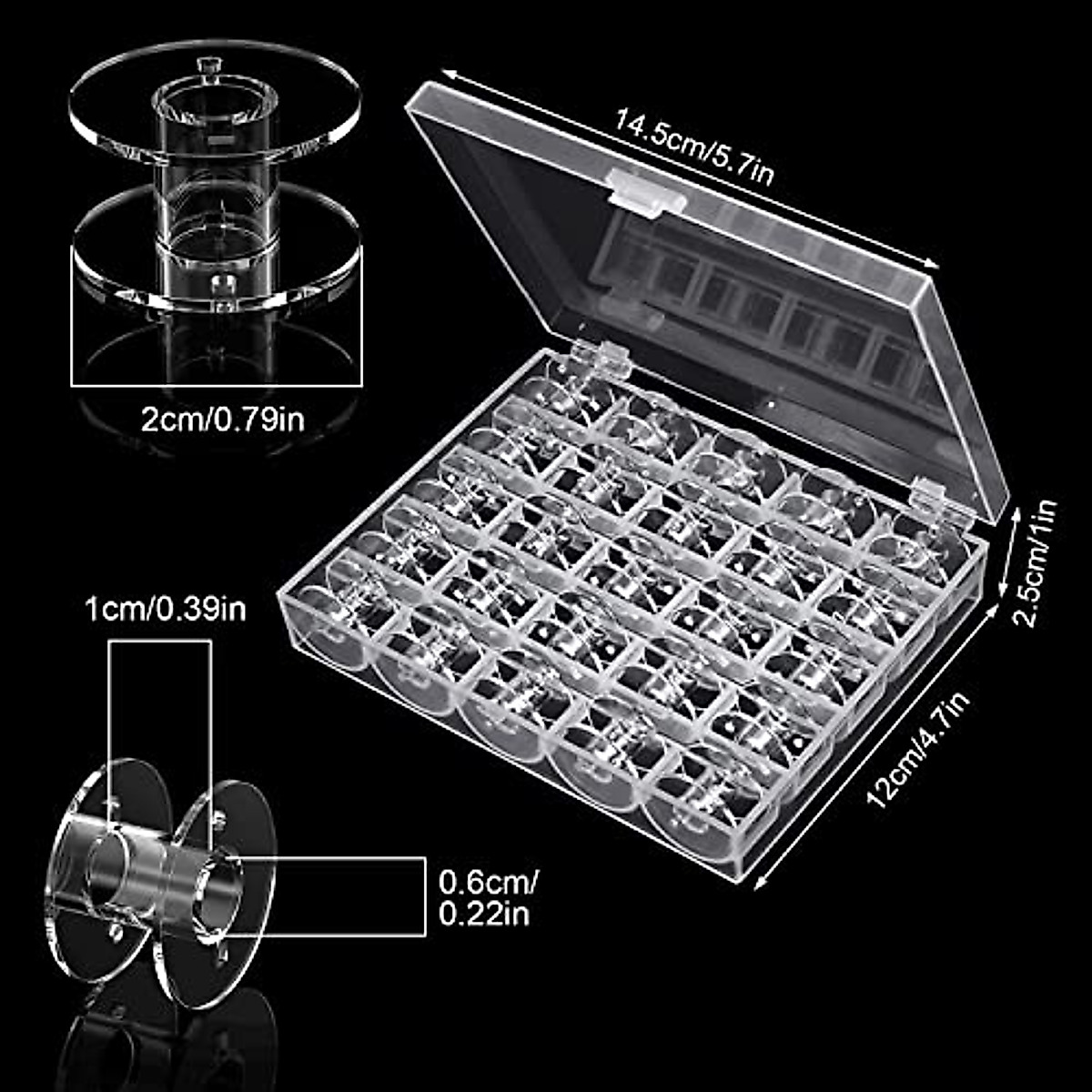 14.5cm/5.7in

2cm/0.79in

2.5cm/1in

1cm/0.39in

12cm/4.7in

0.6cm/
0.22in