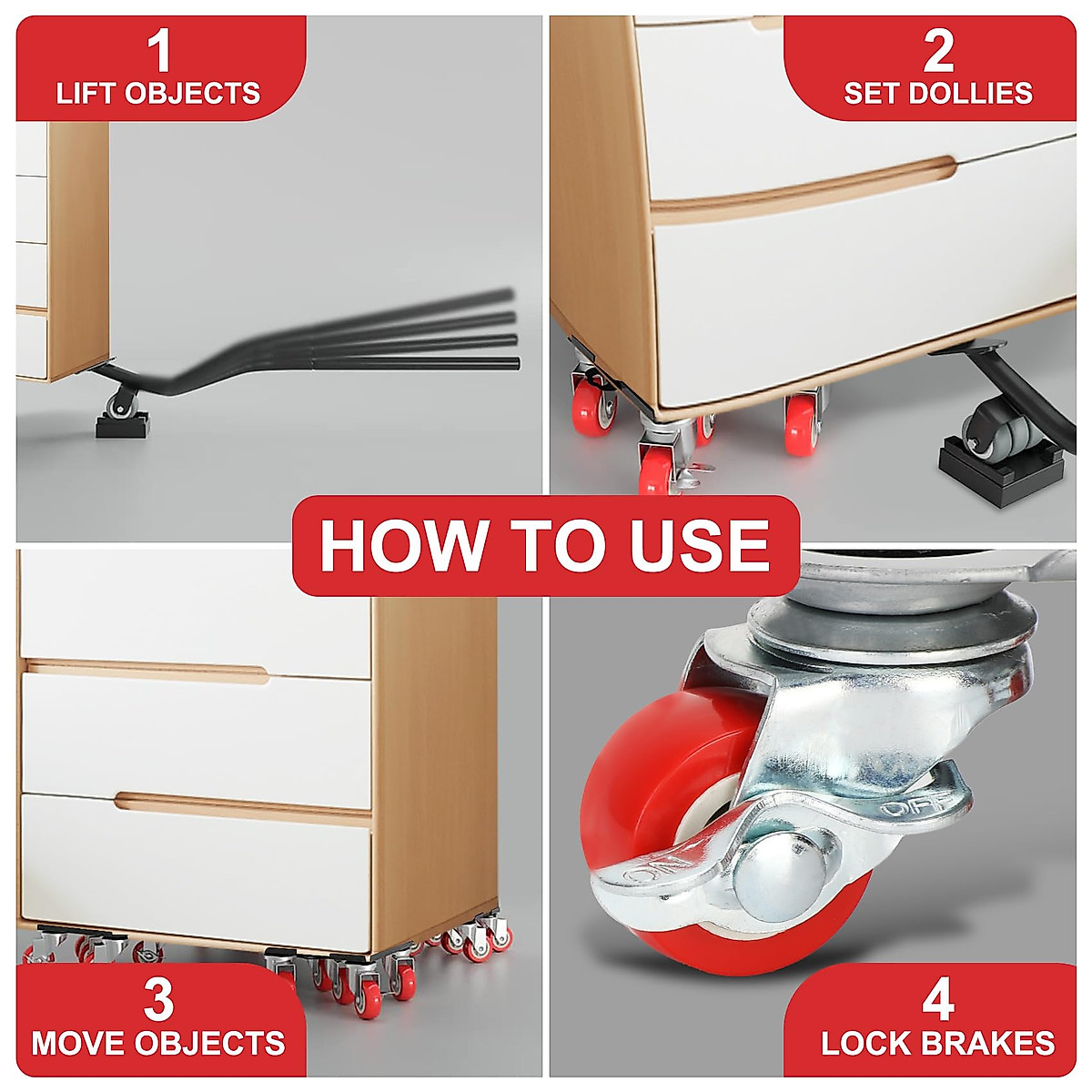 1
LIFT OBJECTS

2
SET DOLLIES

HOW TO USE

OFF

ON

3
MOVE OBJECTS

4
LOCK BRAKES