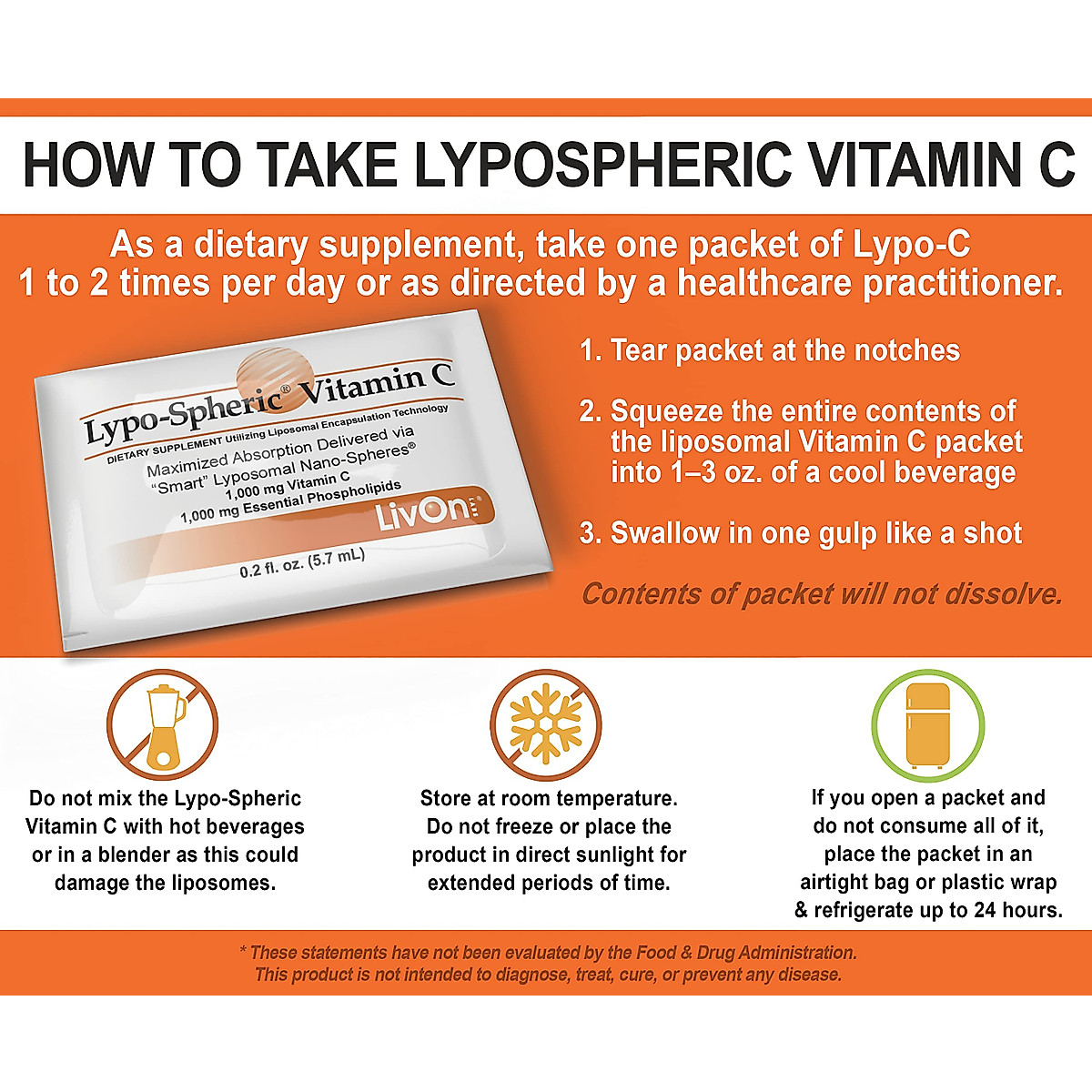 HOW TO TAKE LYPOSPHERIC VITAMIN C

As a dietary supplement, take one packet of Lypo-C 1 to 2 times per day or as directed by a healthcare practitioner.

Lypo-Spheric® Vitamin C
DIETARY SUPPLEMENT Utilizing Liposomal Encapsulation Technology
Maximized Absorption Delivered via "Smart" Lyposomal Nano-Spheres®
1,000 mg Vitamin C
1,000 mg Essential Phospholipids
LivOn
0.2 fl. oz. (5.7 mL)

1. Tear packet at the notches

2. Squeeze the entire contents of the liposomal Vitamin C packet into 1–3 oz. of a cool beverage

3. Swallow in one gulp like a shot

Contents of packet will not dissolve.

Do not mix the Lypo-Spheric Vitamin C with hot beverages or in a blender as this could damage the liposomes.

Store at room temperature. Do not freeze or place the product in direct sunlight for extended periods of time.

If you open a packet and do not consume all of it, place the packet in an airtight bag or plastic wrap & refrigerate up to 24 hours.

* These statements have not been evaluated by the Food & Drug Administration. This product is not intended to diagnose, treat, cure, or prevent any disease.