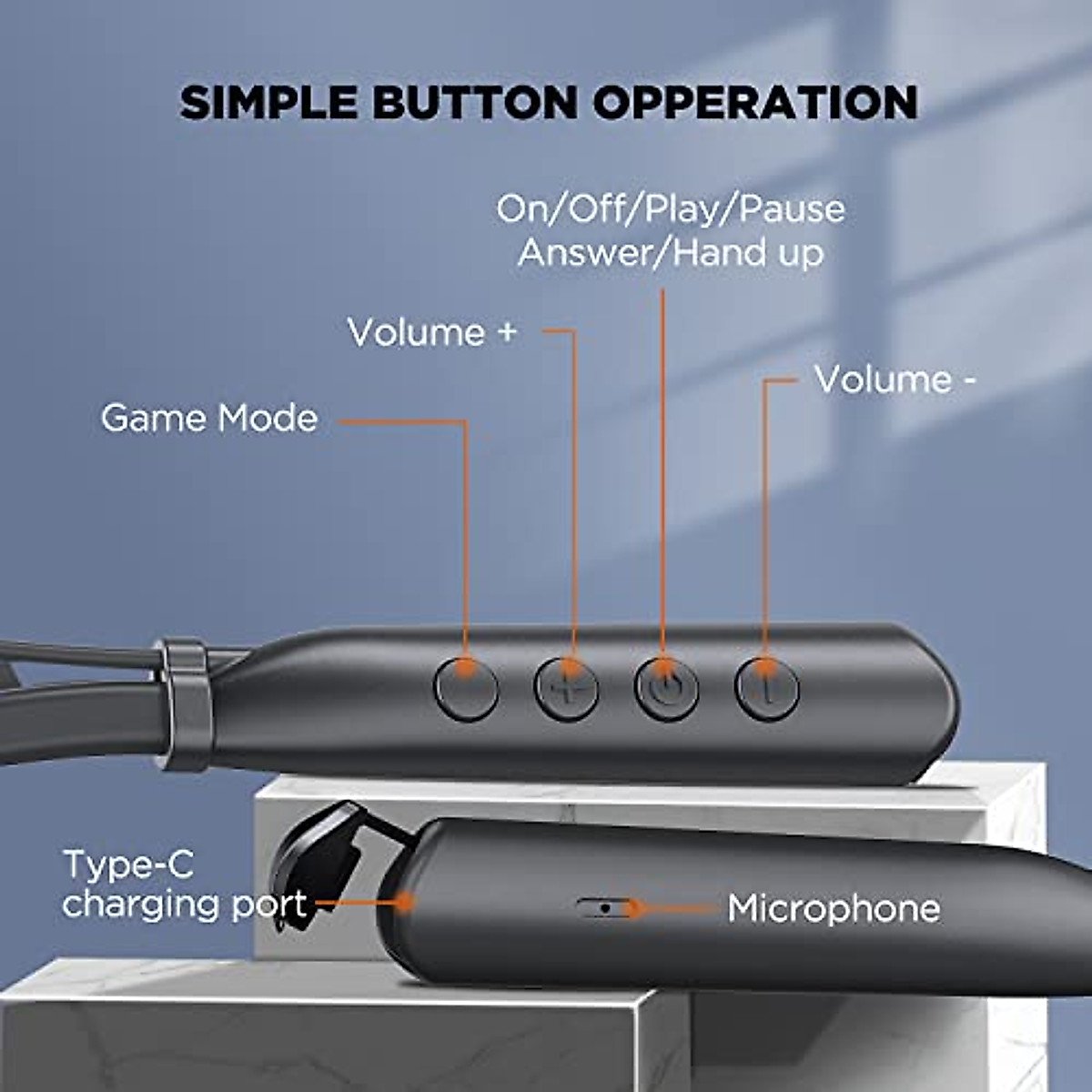 SIMPLE BUTTON OPPERATION

On/Off/Play/Pause
Answer/Hand up

Volume +

Volume -

Game Mode

Type-C
charging port

Microphone